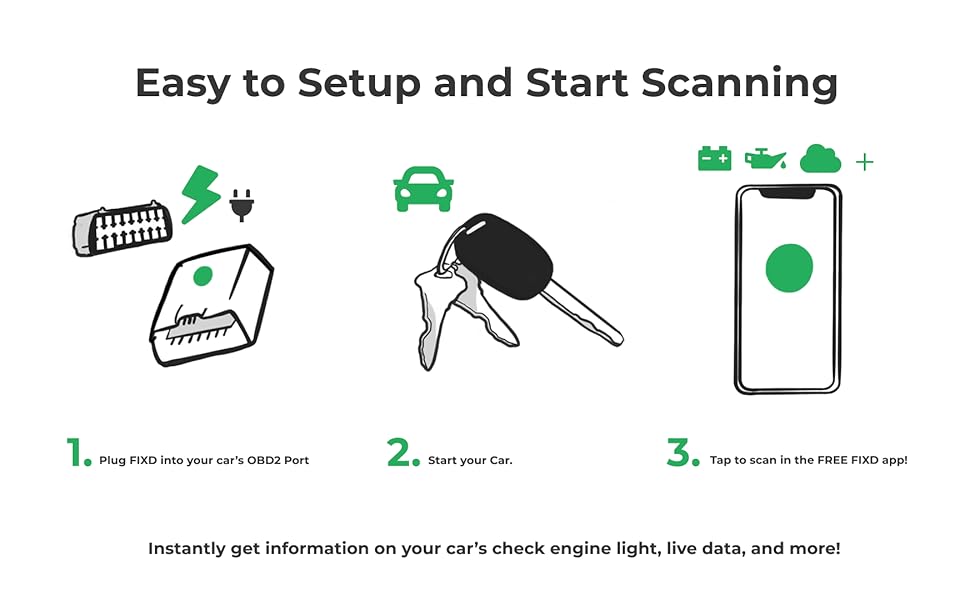 Easy to Setup and Start Scanning

1. Plug FIXD into your car's OBD2 Port

2. Start your Car.

3. Tap to scan in the FREE FIXD app!

Instantly get information on your car's check engine light, live data, and more!