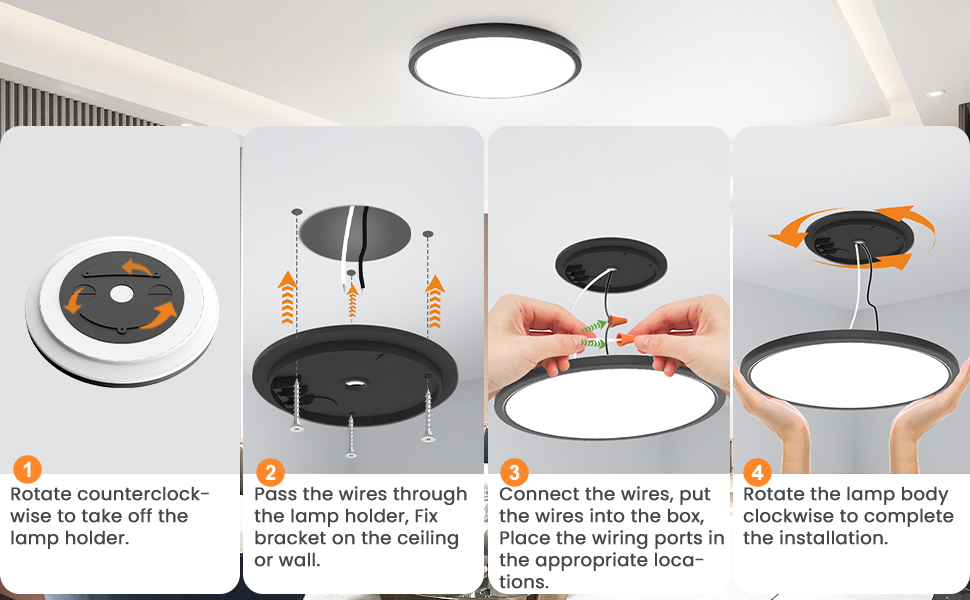 1
Rotate counterclockwise to take off the lamp holder.

2
Pass the wires through the lamp holder, Fix bracket on the ceiling or wall.

3
Connect the wires, put the wires into the box, Place the wiring ports in the appropriate locations.

4
Rotate the lamp body clockwise to complete the installation.