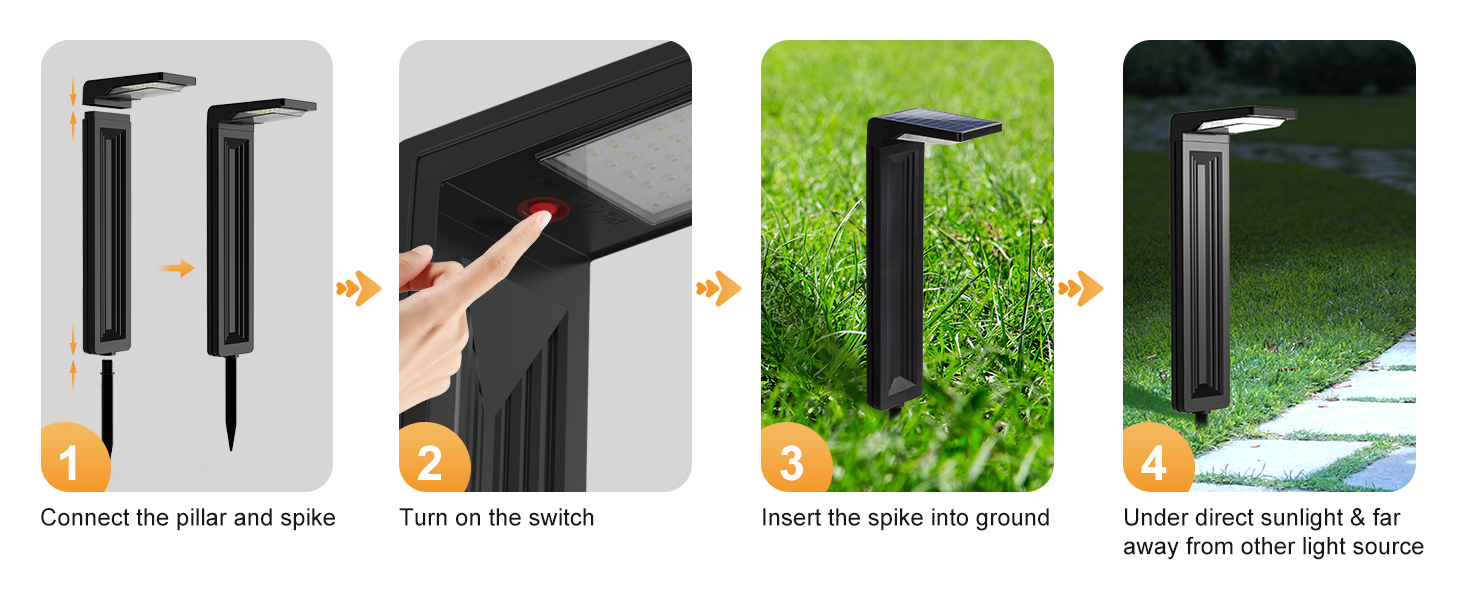 1

Connect the pillar and spike

2

Turn on the switch

3

Insert the spike into ground

4

Under direct sunlight & far away from other light source