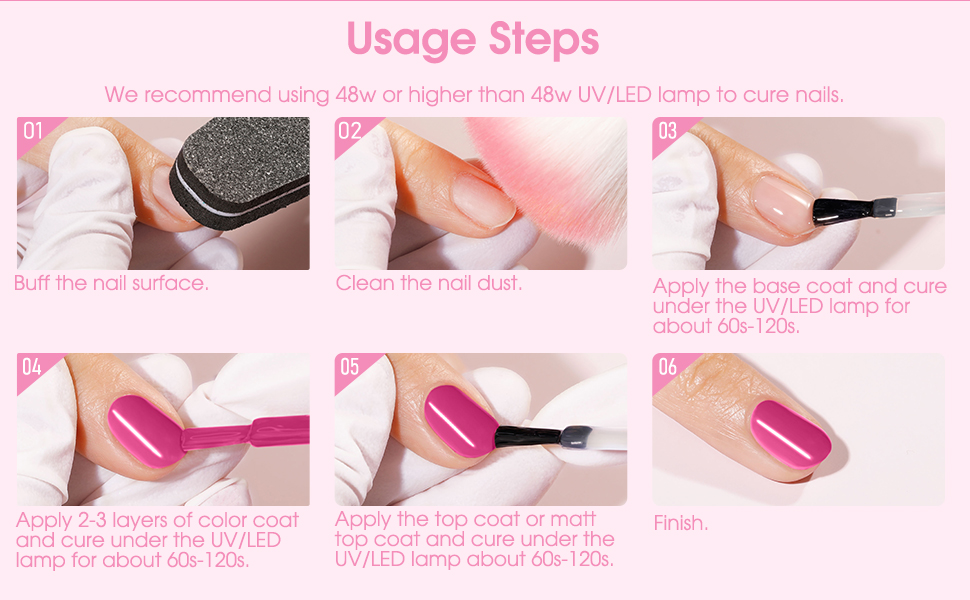 Usage Steps

We recommend using 48w or higher than 48w UV/LED lamp to cure nails.

01

Buff the nail surface.

02

Clean the nail dust.

03

Apply the base coat and cure under the UV/LED lamp for about 60s-120s.

04

Apply 2-3 layers of color coat and cure under the UV/LED lamp for about 60s-120s.

05

Apply the top coat or matt top coat and cure under the UV/LED lamp about 60s-120s.

06

Finish.