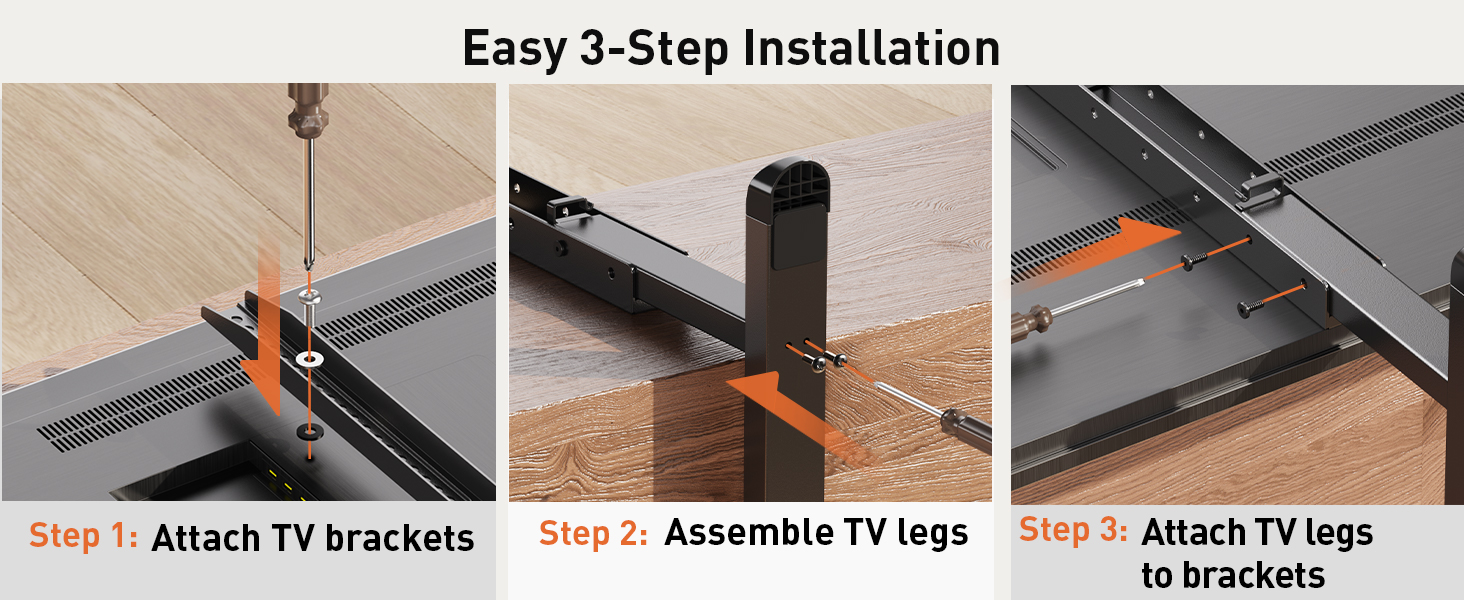 Easy 3-Step Installation

Step 1: Attach TV brackets

Step 2: Assemble TV legs

Step 3: Attach TV legs to brackets