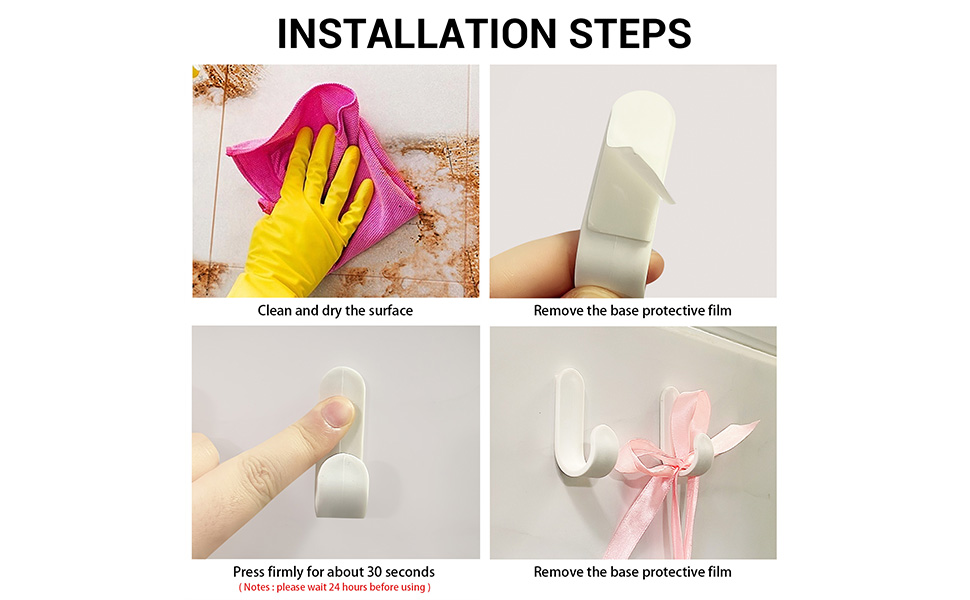 INSTALLATION STEPS

Clean and dry the surface

Remove the base protective film

Press firmly for about 30 seconds
( Notes : please wait 24 hours before using )

Remove the base protective film