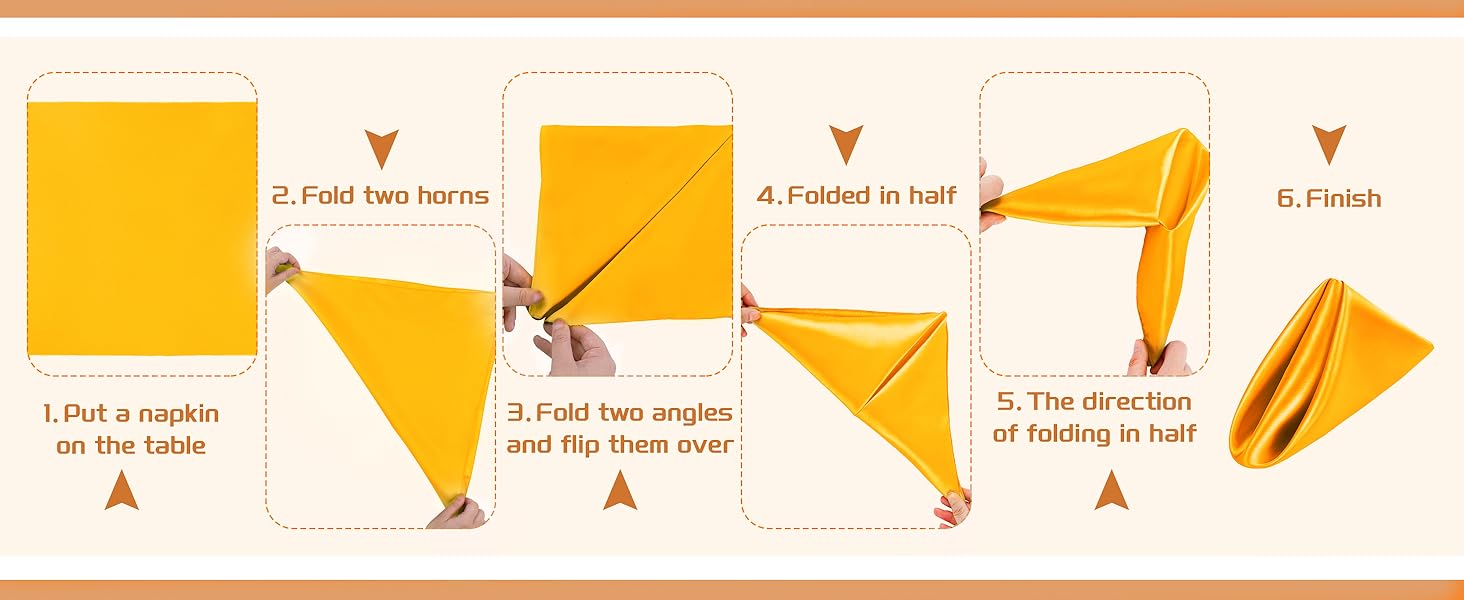 1. Put a napkin on the table

2. Fold two horns

3. Fold two angles and flip them over

4. Folded in half

5. The direction of folding in half

6. Finish