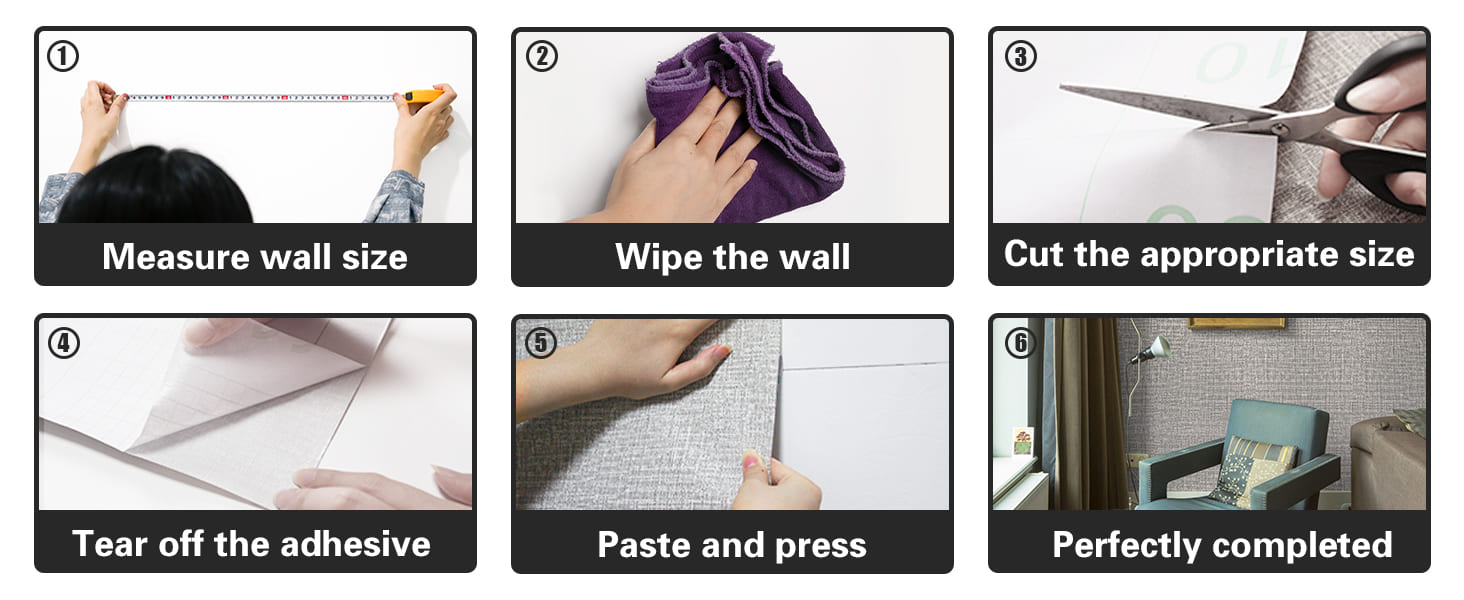 ①
Measure wall size

②
Wipe the wall

③
Cut the appropriate size

④
Tear off the adhesive

⑤
Paste and press

⑥
Perfectly completed