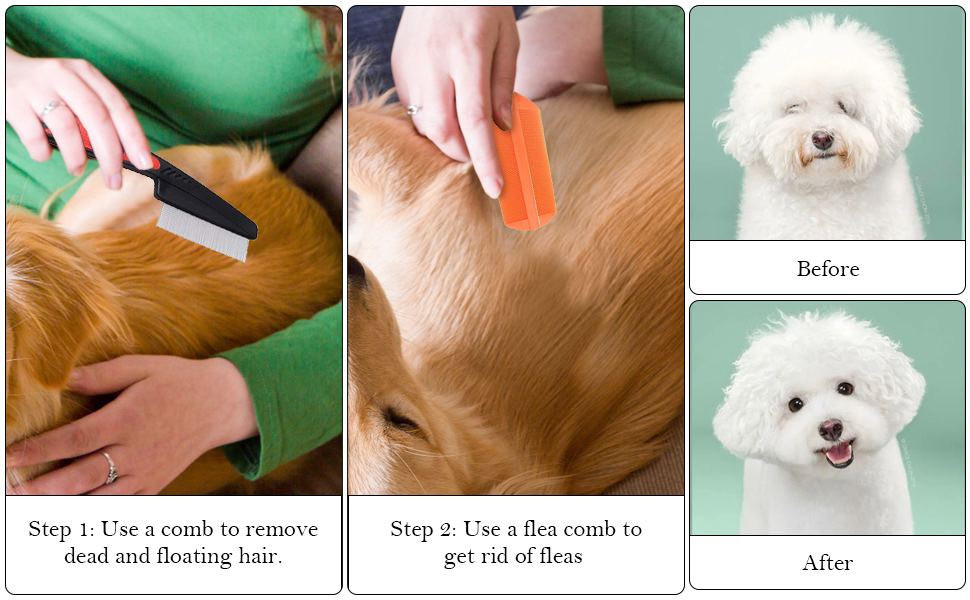 Step 1: Use a comb to remove dead and floating hair.

Step 2: Use a flea comb to get rid of fleas

Before

After