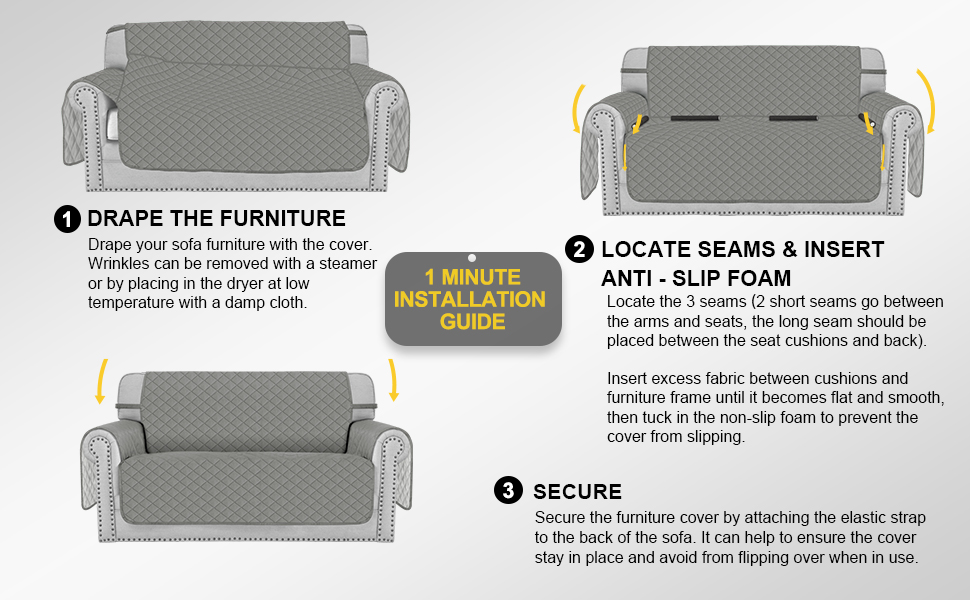 1 DRAPE THE FURNITURE

Drape your sofa furniture with the cover. Wrinkles can be removed with a steamer or by placing in the dryer at low temperature with a damp cloth.

1 MINUTE INSTALLATION GUIDE

2 LOCATE SEAMS & INSERT ANTI - SLIP FOAM

Locate the 3 seams (2 short seams go between the arms and seats, the long seam should be placed between the seat cushions and back).

Insert excess fabric between cushions and furniture frame until it becomes flat and smooth, then tuck in the non-slip foam to prevent the cover from slipping.

3 SECURE

Secure the furniture cover by attaching the elastic strap to the back of the sofa. It can help to ensure the cover stay in place and avoid from flipping over when in use.