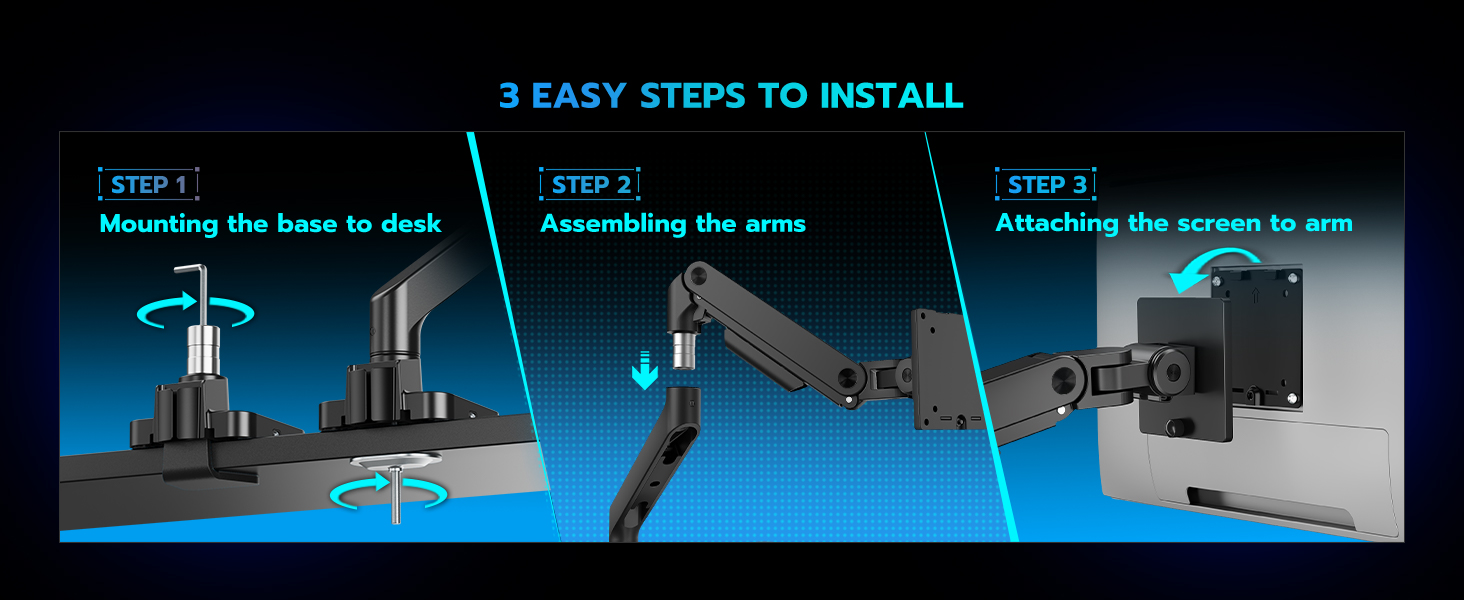 3 EASY STEPS TO INSTALL

STEP 1
Mounting the base to desk

STEP 2
Assembling the arms

STEP 3
Attaching the screen to arm