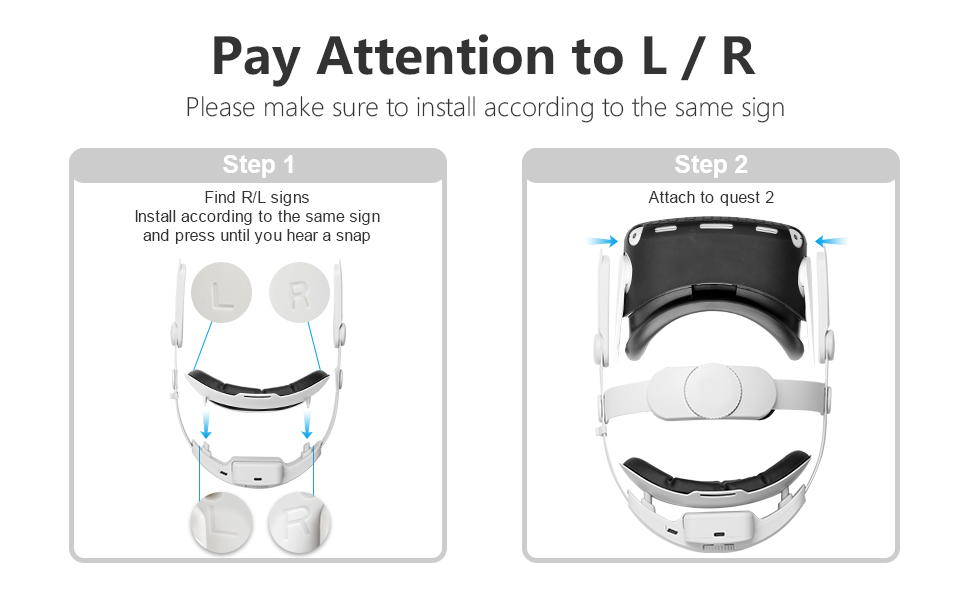 Pay Attention to L / R

Please make sure to install according to the same sign

Step 1

Find R/L signs
Install according to the same sign
and press until you hear a snap

L R

L R

Step 2

Attach to quest 2