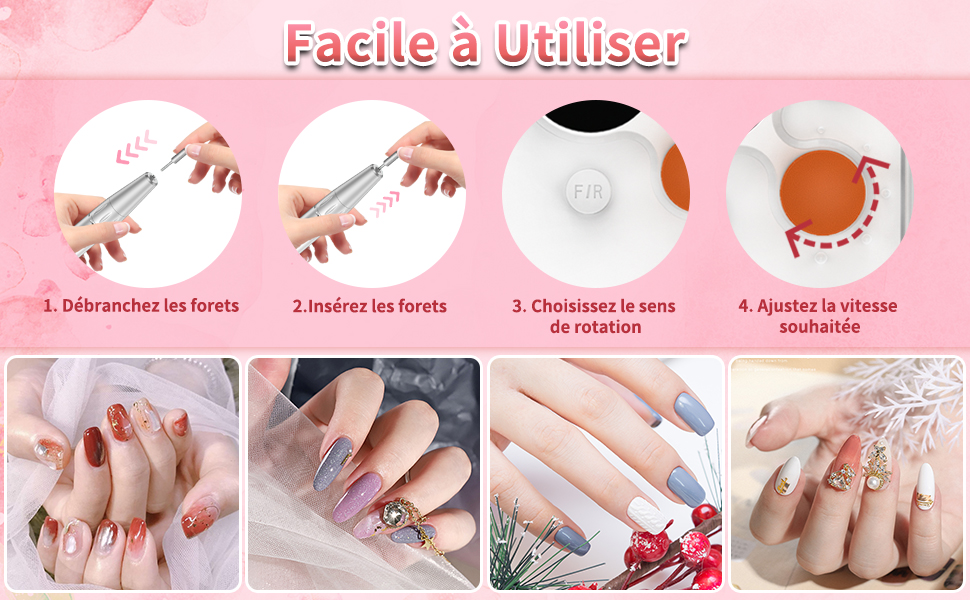 Facile à Utiliser

F/R

1. Débranchez les forets

2.Insérez les forets

3. Choisissez le sens de rotation

4. Ajustez la vitesse souhaitée