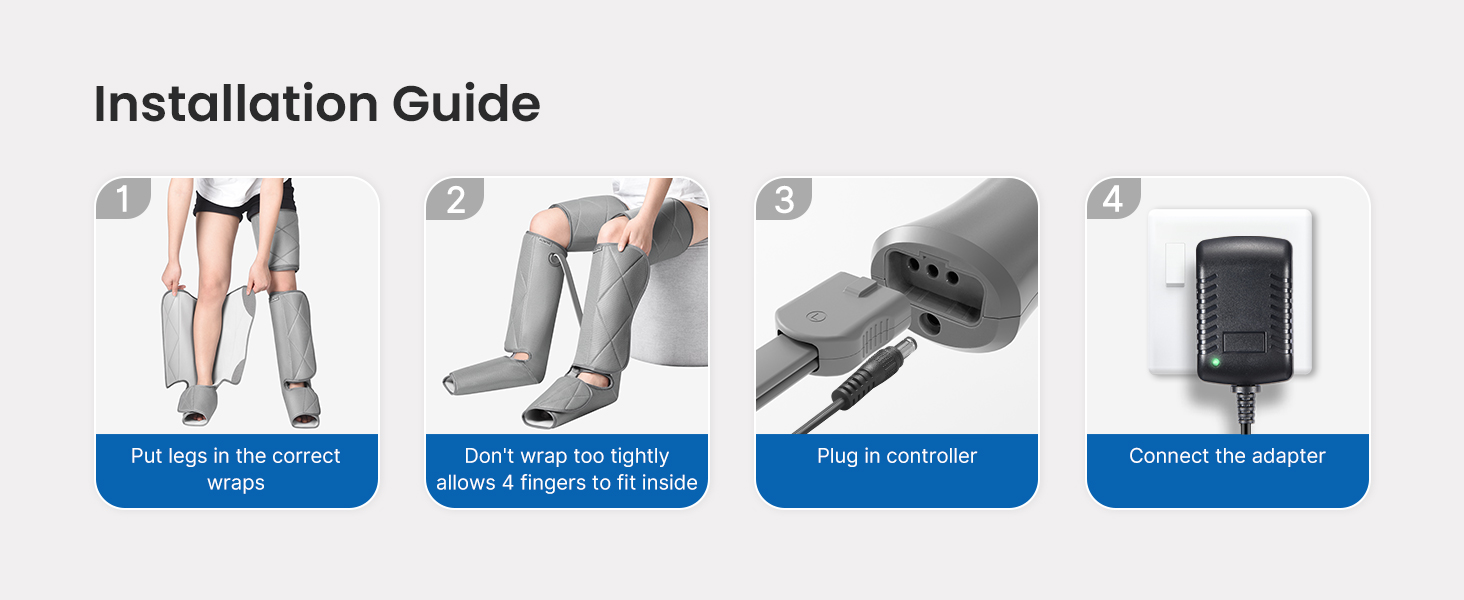 Installation Guide

1
Put legs in the correct wraps

2
Don't wrap too tightly allows 4 fingers to fit inside

3
Plug in controller

4
Connect the adapter