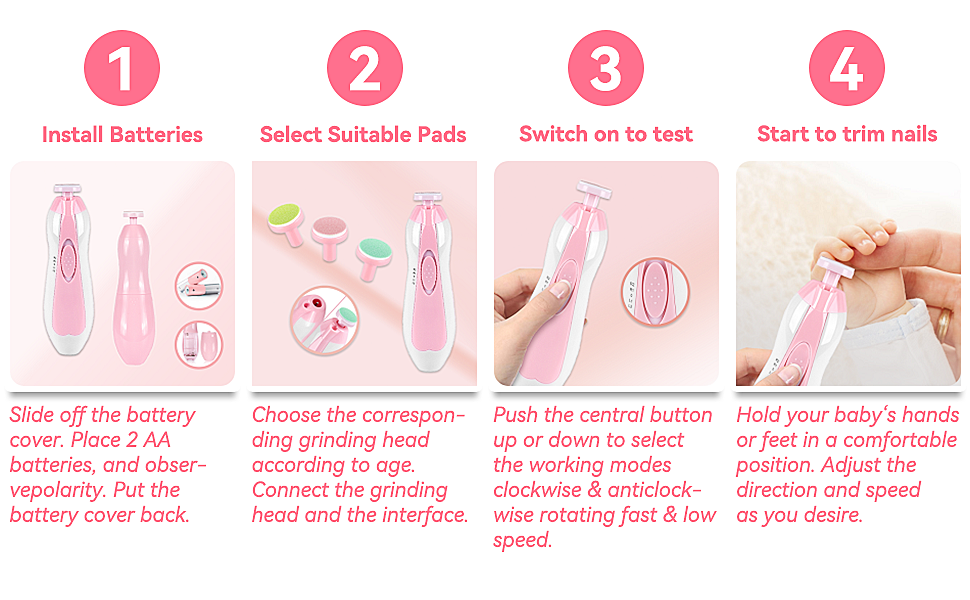 1

Install Batteries

Slide off the battery cover. Place 2 AA batteries, and observepolarity. Put the battery cover back.

2

Select Suitable Pads

Choose the corresponding grinding head according to age. Connect the grinding head and the interface.

3

Switch on to test

Push the central button up or down to select the working modes clockwise & anticlockwise rotating fast & low speed.

4

Start to trim nails

Hold your baby's hands or feet in a comfortable position. Adjust the direction and speed as you desire.