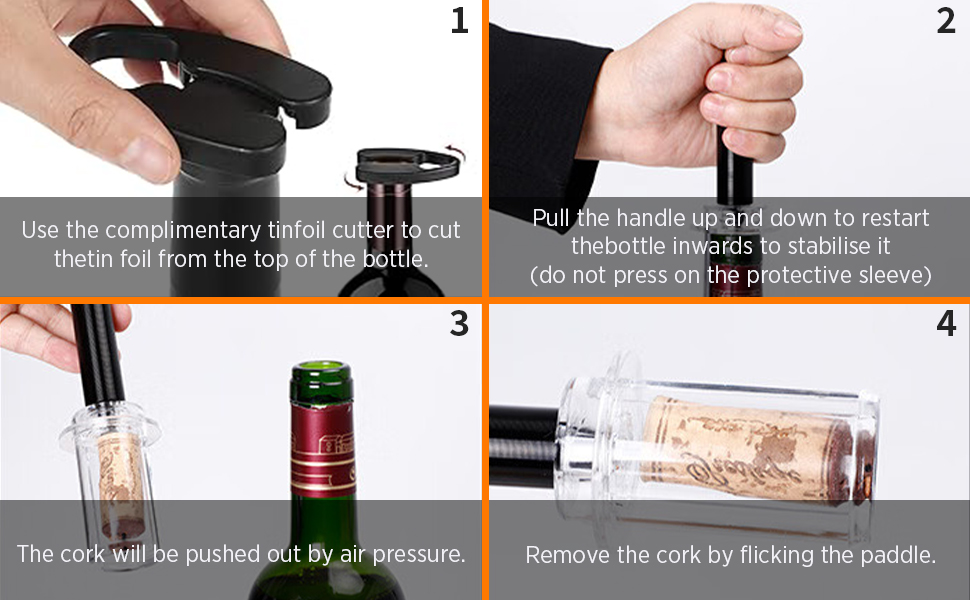 1

Use the complimentary tinfoil cutter to cut thetin foil from the top of the bottle.

2

Pull the handle up and down to restart thebottle inwards to stabilise it (do not press on the protective sleeve)

3

The cork will be pushed out by air pressure.

4

Remove the cork by flicking the paddle.