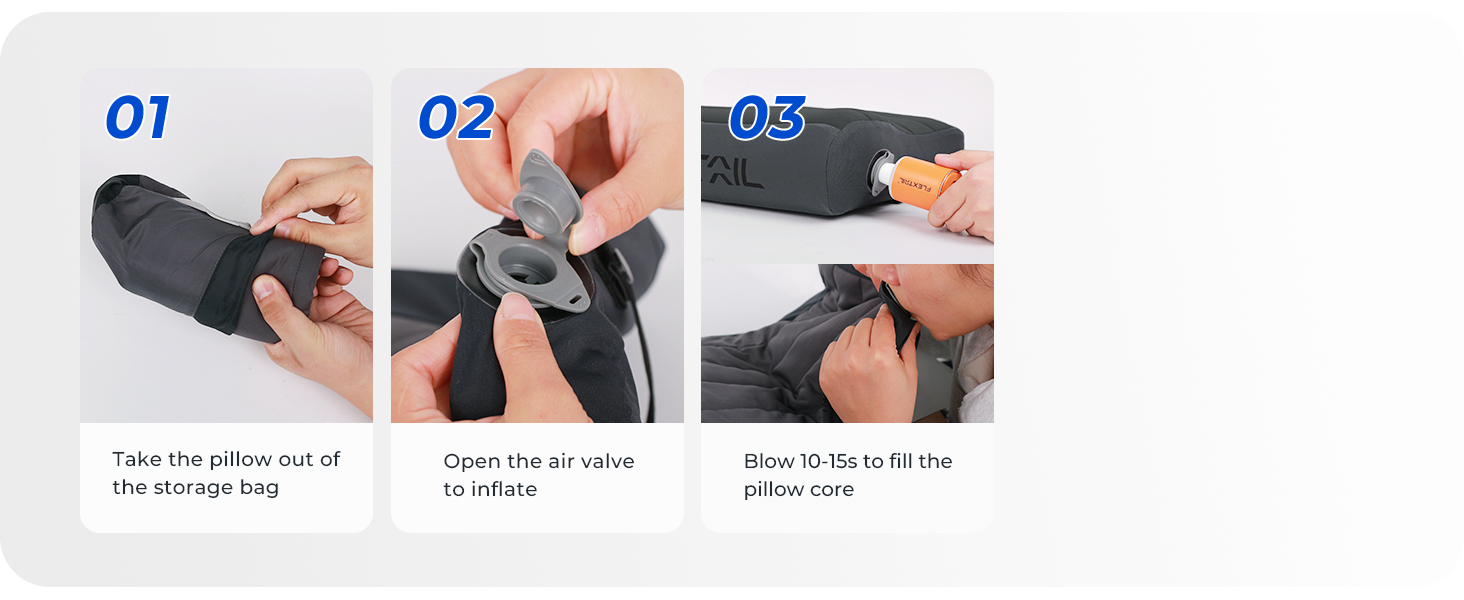 01

Take the pillow out of the storage bag

02

Open the air valve to inflate

03

TAIL

FLEXTAIL

Blow 10-15s to fill the pillow core