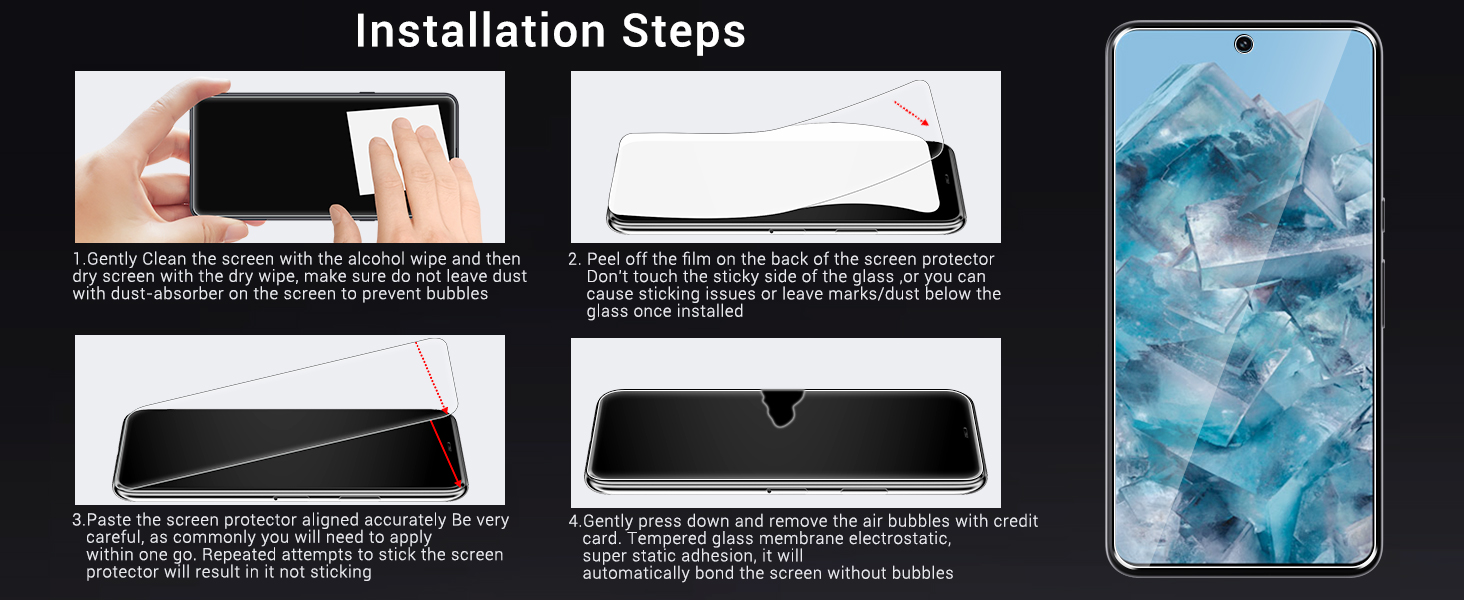 Installation Steps

1.Gently Clean the screen with the alcohol wipe and then dry screen with the dry wipe, make sure do not leave dust with dust-absorber on the screen to prevent bubbles

2. Peel off the film on the back of the screen protector Don't touch the sticky side of the glass ,or you can cause sticking issues or leave marks/dust below the glass once installed

3.Paste the screen protector aligned accurately Be very careful, as commonly you will need to apply within one go. Repeated attempts to stick the screen protector will result in it not sticking

4.Gently press down and remove the air bubbles with credit card. Tempered glass membrane electrostatic, super static adhesion, it will automatically bond the screen without bubbles