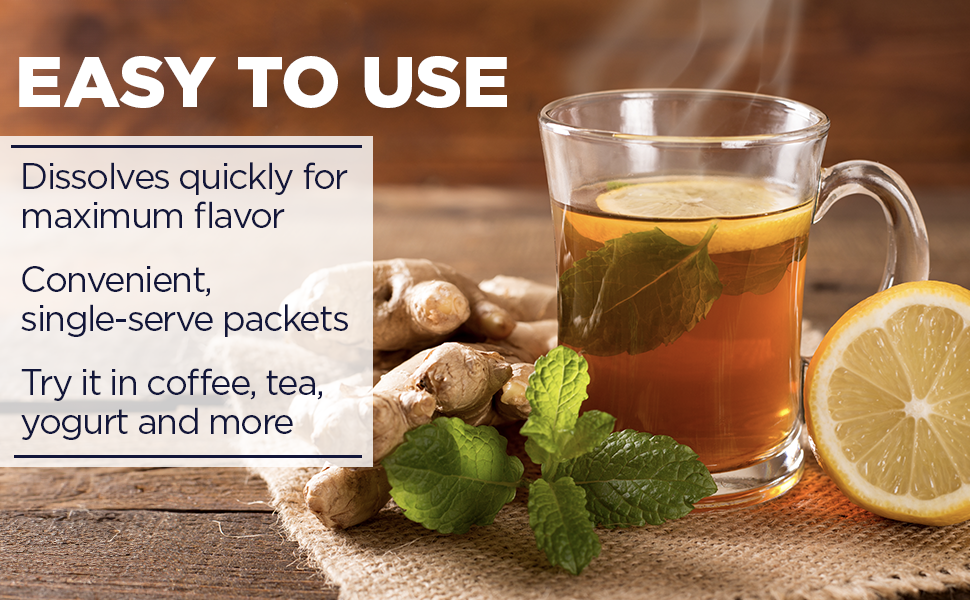 EASY TO USE

Dissolves quickly for maximum flavor

Convenient, single-serve packets

Try it in coffee, tea, yogurt and more