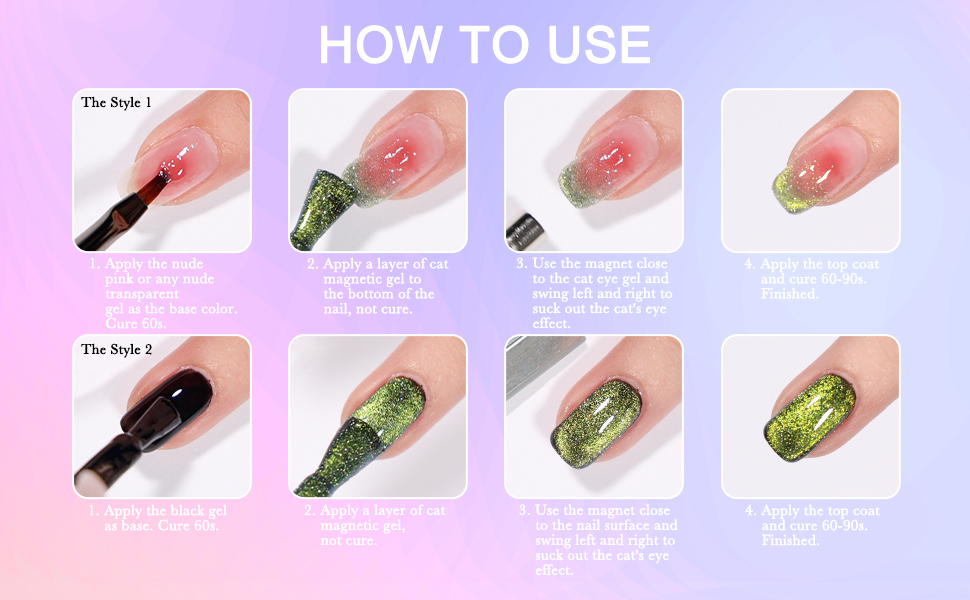 HOW TO USE

The Style 1

1. Apply the nude pink or any nude transparent gel as the base color. Cure 60s.

2. Apply a layer of cat magnetic gel to the bottom of the nail, not cure.

3. Use the magnet close to the cat eye gel and swing left and right to suck out the cat's eye effect.

4. Apply the top coat and cure 60-90s. Finished.

The Style 2

1. Apply the black gel as base. Cure 60s.

2. Apply a layer of cat magnetic gel, not cure.

3. Use the magnet close to the nail surface and swing left and right to suck out the cat's eye effect.

4. Apply the top coat and cure 60-90s. Finished.