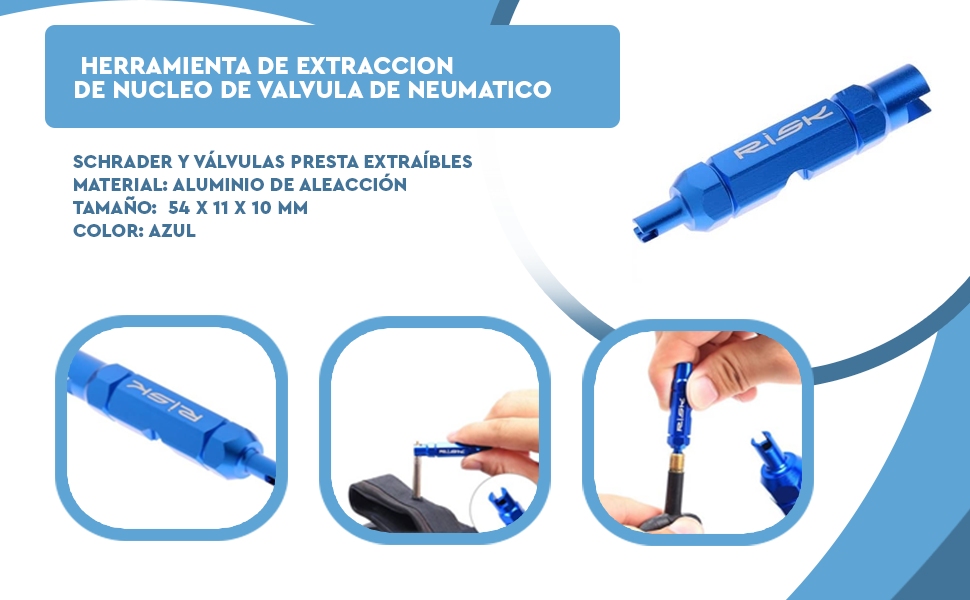 HERRAMIENTA DE EXTRACCION DE NUCLEO DE VALVULA DE NEUMATICO

SCHRADER Y VÁLVULAS PRESTA EXTRAÍBLES
MATERIAL: ALUMINIO DE ALEACCIÓN
TAMAÑO: 54 X 11 X 10 MM
COLOR: AZUL

RISK

RISK

RISK

RISK