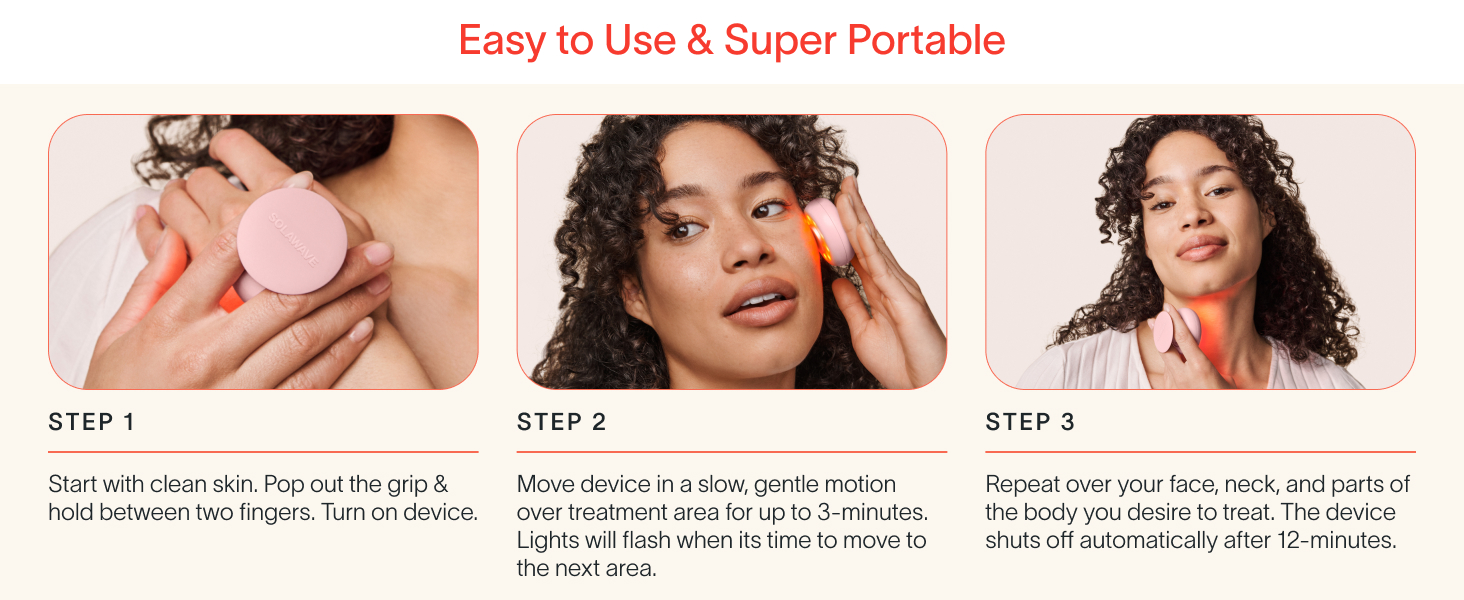 Easy to Use & Super Portable

SOLAWAVE

STEP 1

Start with clean skin. Pop out the grip & hold between two fingers. Turn on device.

STEP 2

Move device in a slow, gentle motion over treatment area for up to 3-minutes. Lights will flash when its time to move to the next area.

STEP 3

Repeat over your face, neck, and parts of the body you desire to treat. The device shuts off automatically after 12-minutes.