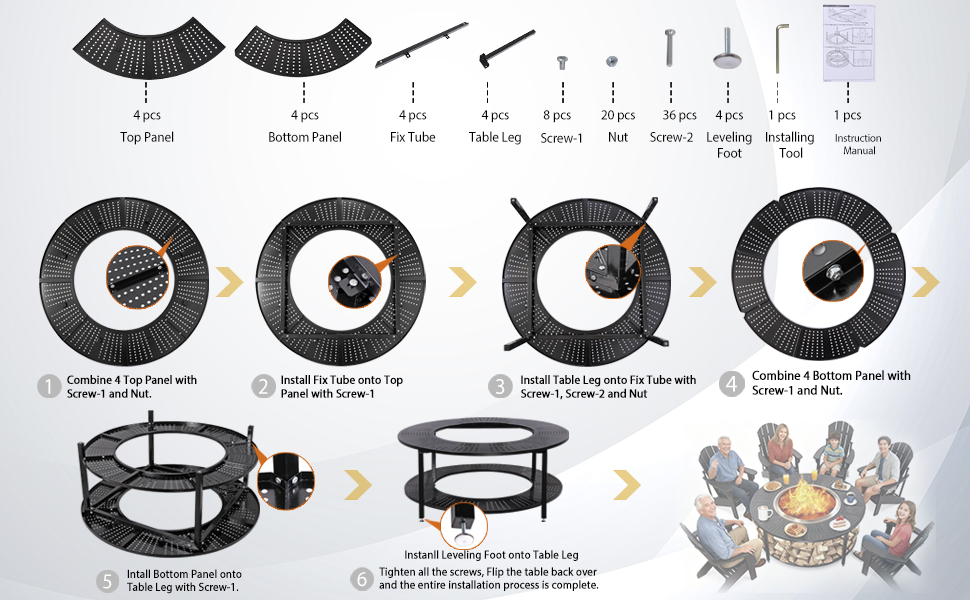 4 pcs
Top Panel

4 pcs
Bottom Panel

4 pcs
Fix Tube

4 pcs
Table Leg

8 pcs
Screw-1

20 pcs
Nut

36 pcs
Screw-2

4 pcs
Leveling Foot

1 pcs
Installing Tool

1 pcs
Instruction Manual

1 Combine 4 Top Panel with Screw-1 and Nut.

2 Install Fix Tube onto Top Panel with Screw-1

3 Install Table Leg onto Fix Tube with Screw-1, Screw-2 and Nut

4 Combine 4 Bottom Panel with Screw-1 and Nut.

5 Intall Bottom Panel onto Table Leg with Screw-1.

Instanll Leveling Foot onto Table Leg

6 Tighten all the screws, Flip the table back over and the entire installation process is complete.