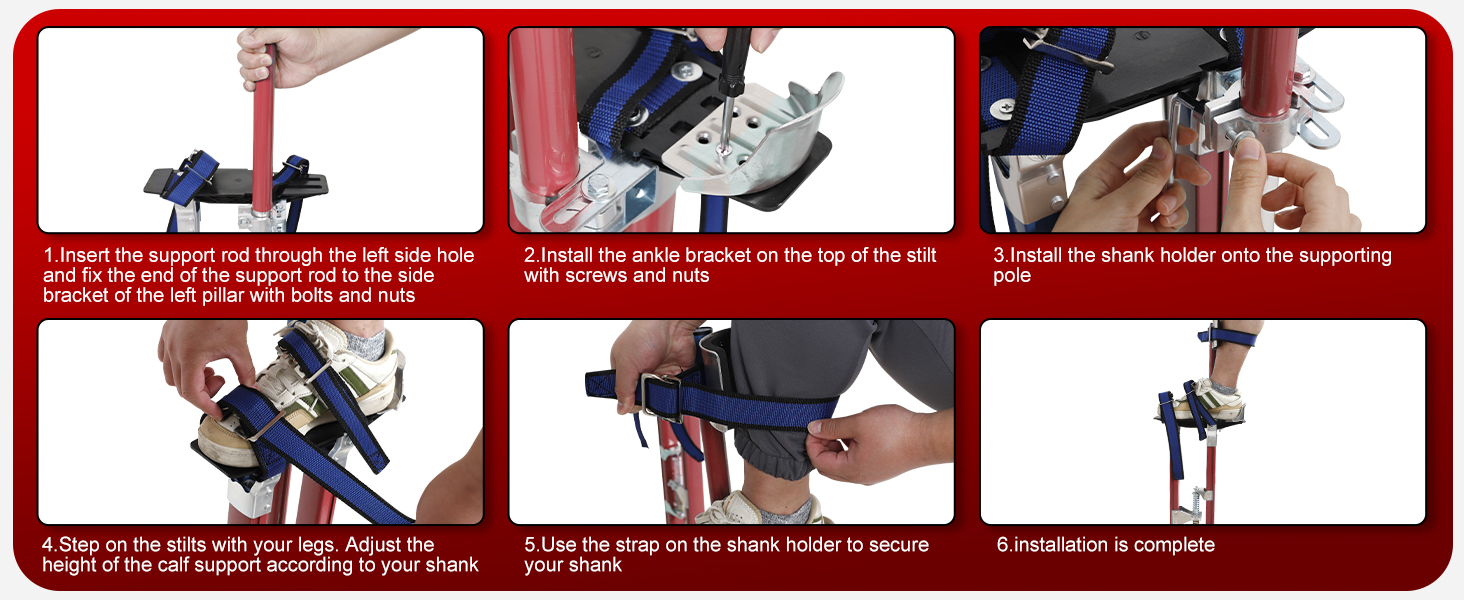 1.Insert the support rod through the left side hole and fix the end of the support rod to the side bracket of the left pillar with bolts and nuts

2.Install the ankle bracket on the top of the stilt with screws and nuts

3.Install the shank holder onto the supporting pole

4.Step on the stilts with your legs. Adjust the height of the calf support according to your shank

5.Use the strap on the shank holder to secure your shank

6.installation is complete