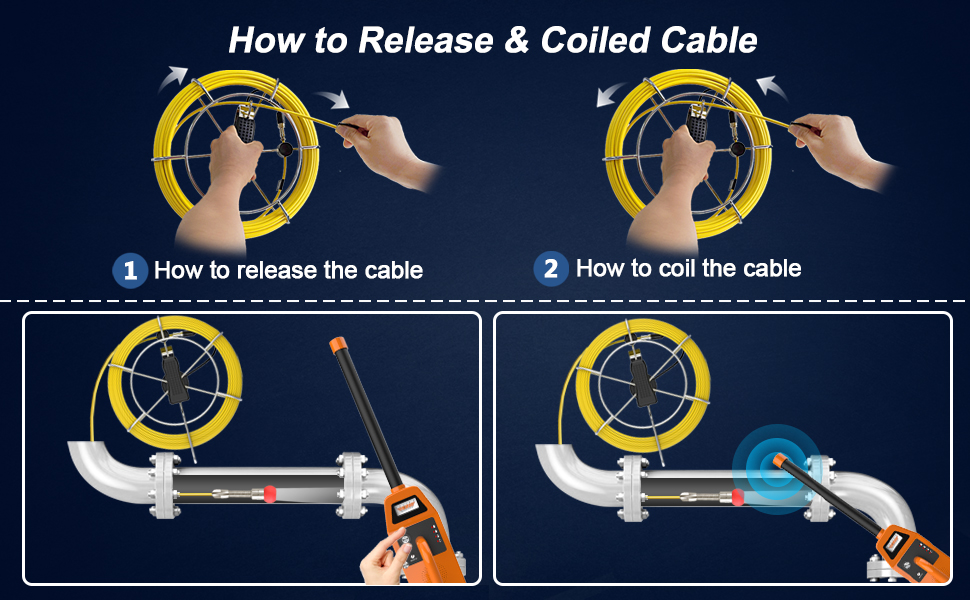 How to Release & Coiled Cable

1 How to release the cable

2 How to coil the cable