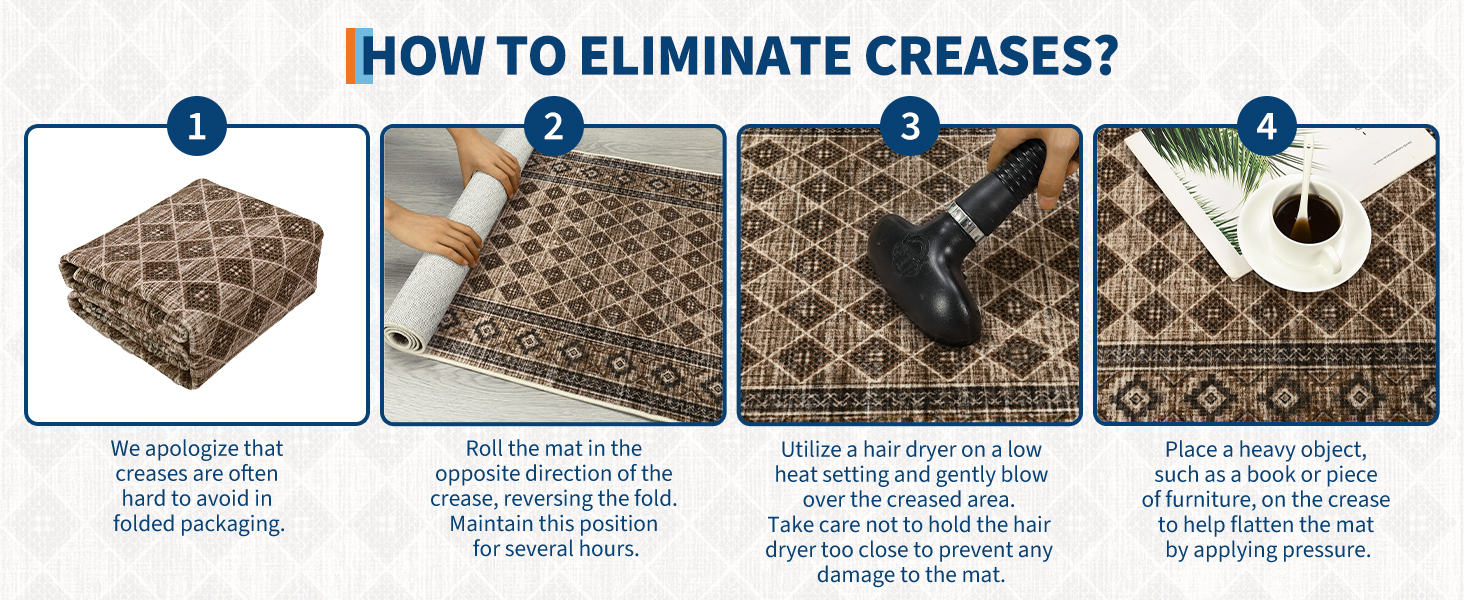 HOW TO ELIMINATE CREASES?

1

We apologize that creases are often hard to avoid in folded packaging.

2

Roll the mat in the opposite direction of the crease, reversing the fold. Maintain this position for several hours.

3

Utilize a hair dryer on a low heat setting and gently blow over the creased area. Take care not to hold the hair dryer too close to prevent any damage to the mat.

4

Place a heavy object, such as a book or piece of furniture, on the crease to help flatten the mat by applying pressure.