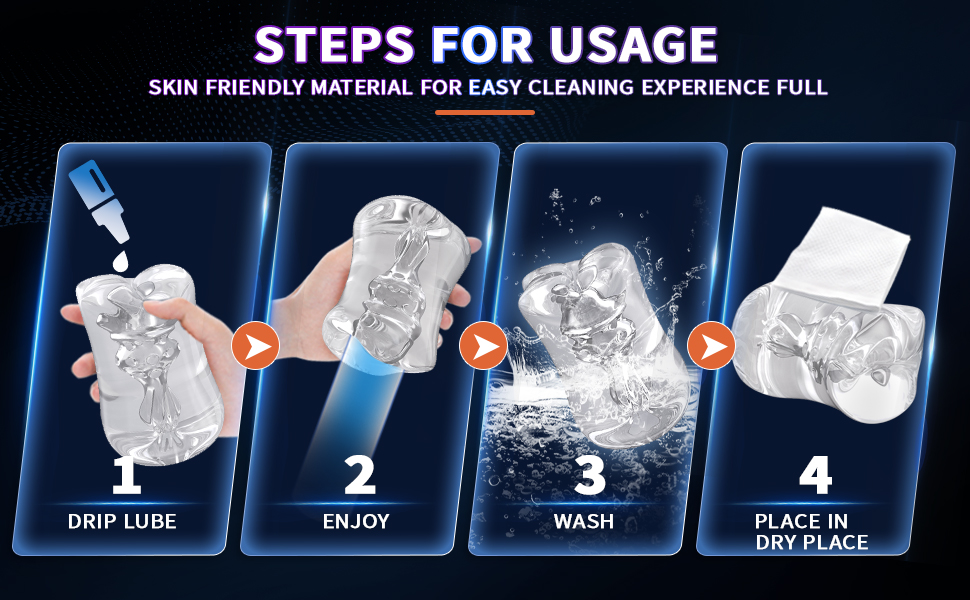 STEPS FOR USAGE

SKIN FRIENDLY MATERIAL FOR EASY CLEANING EXPERIENCE FULL

1
DRIP LUBE

2
ENJOY

3
WASH

4
PLACE IN DRY PLACE