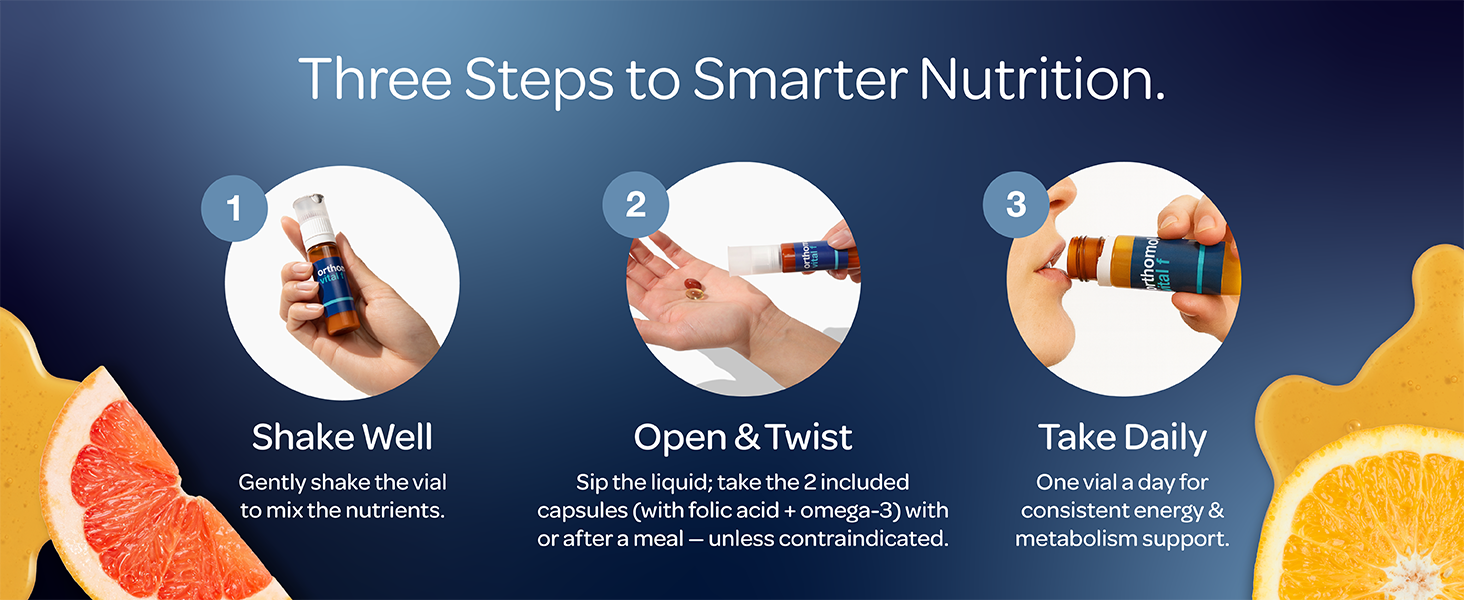 Three Steps to Smarter Nutrition.

1

orthomol vital f

Shake Well

Gently shake the vial to mix the nutrients.

2

orthomol vital f

Open & Twist

Sip the liquid; take the 2 included capsules (with folic acid + omega-3) with or after a meal — unless contraindicated.

3

orthomol vital f

Take Daily

One vial a day for consistent energy & metabolism support.