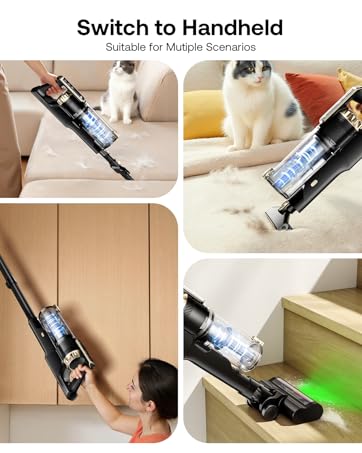 Switch to Handheld
Suitable for Mutiple Scenarios