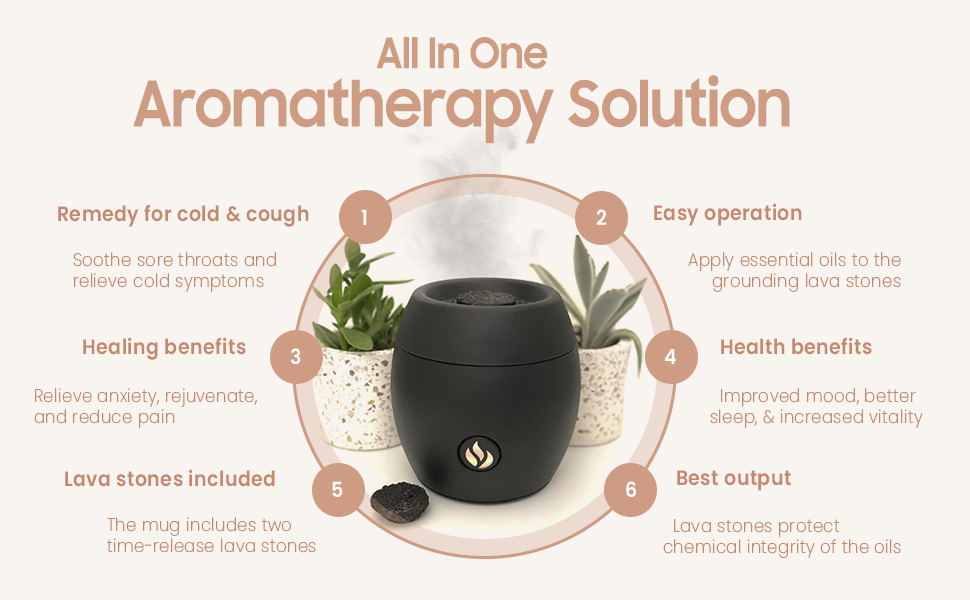 All In One
Aromatherapy Solution

1
Remedy for cold & cough

Soothe sore throats and relieve cold symptoms

2
Easy operation

Apply essential oils to the grounding lava stones

3
Healing benefits

Relieve anxiety, rejuvenate, and reduce pain

4
Health benefits

Improved mood, better sleep, & increased vitality

5
Lava stones included

The mug includes two time-release lava stones

6
Best output

Lava stones protect chemical integrity of the oils