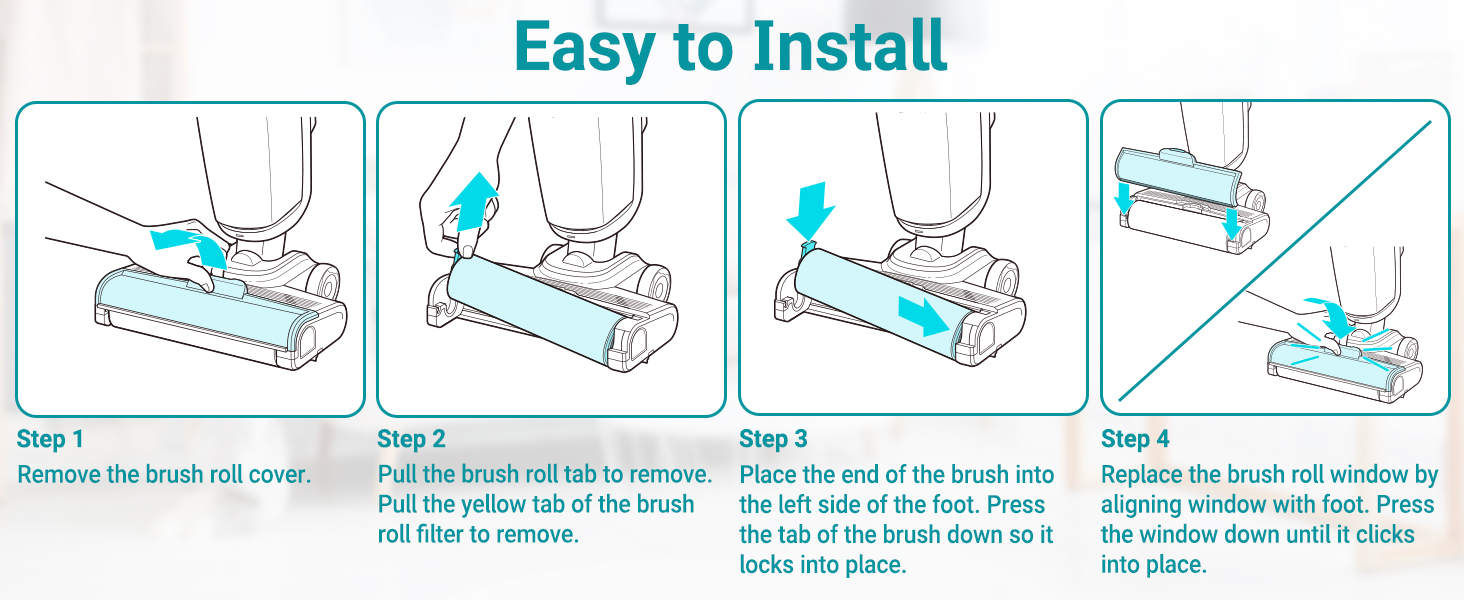 Easy to Install

Step 1
Remove the brush roll cover.

Step 2
Pull the brush roll tab to remove. Pull the yellow tab of the brush roll filter to remove.

Step 3
Place the end of the brush into the left side of the foot. Press the tab of the brush down so it locks into place.

Step 4
Replace the brush roll window by aligning window with foot. Press the window down until it clicks into place.