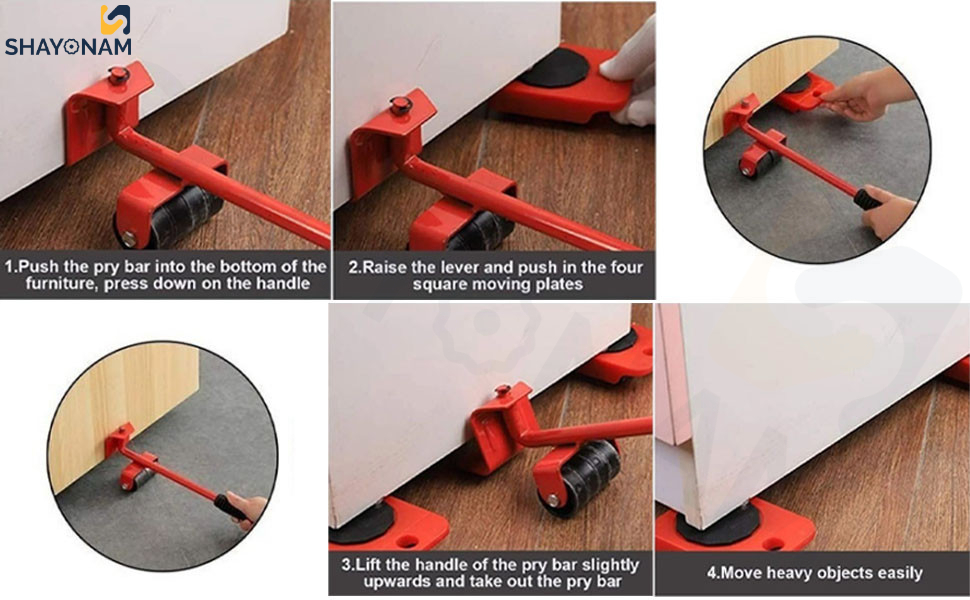 SHAYONAM

1.Push the pry bar into the bottom of the furniture, press down on the handle

2.Raise the lever and push in the four square moving plates

3.Lift the handle of the pry bar slightly upwards and take out the pry bar

4.Move heavy objects easily