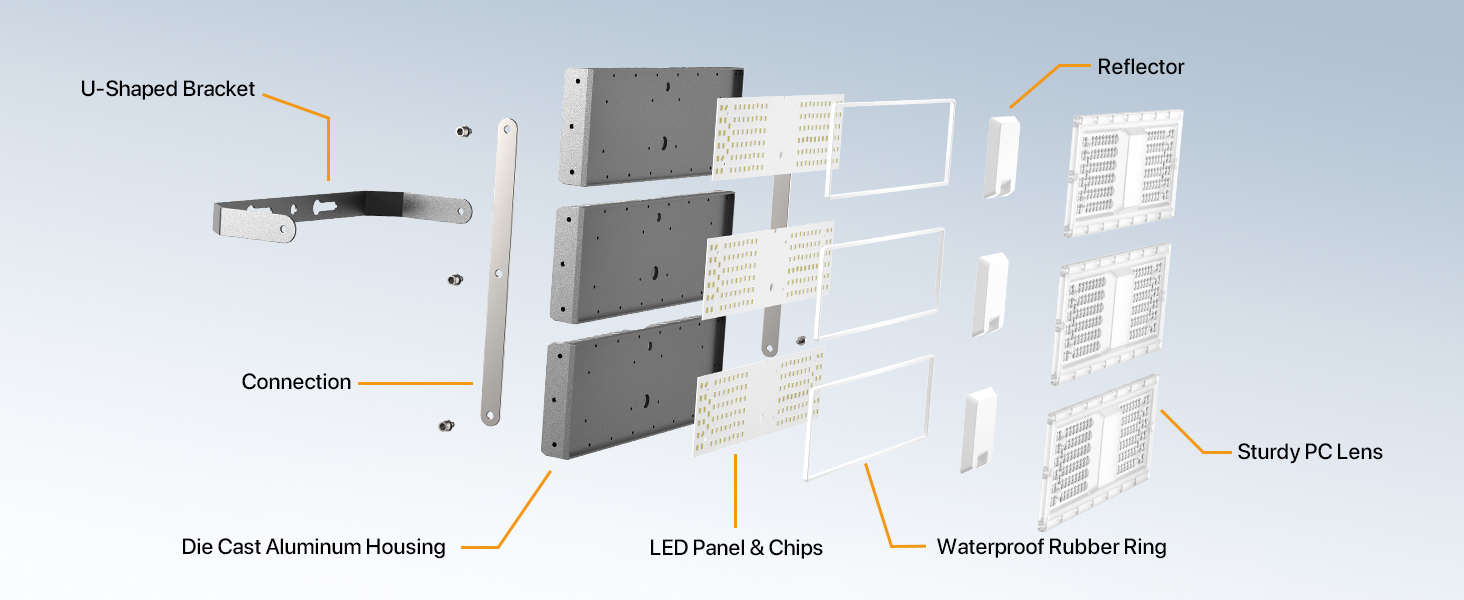 U-Shaped Bracket

Reflector

Connection

Sturdy PC Lens

Die Cast Aluminum Housing

LED Panel & Chips

Waterproof Rubber Ring