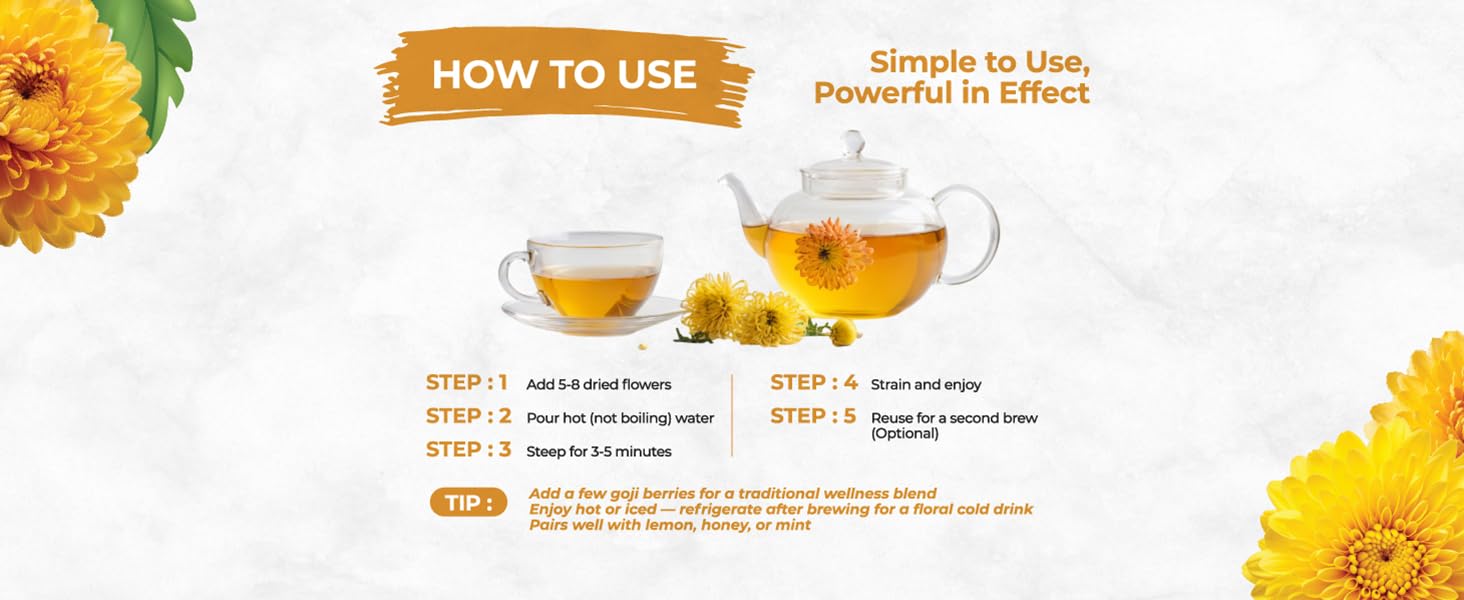 HOW TO USE

Simple to Use,
Powerful in Effect

STEP : 1 Add 5-8 dried flowers
STEP : 2 Pour hot (not boiling) water
STEP : 3 Steep for 3-5 minutes

STEP : 4 Strain and enjoy
STEP : 5 Reuse for a second brew (Optional)

TIP : Add a few goji berries for a traditional wellness blend
Enjoy hot or iced — refrigerate after brewing for a floral cold drink
Pairs well with lemon, honey, or mint