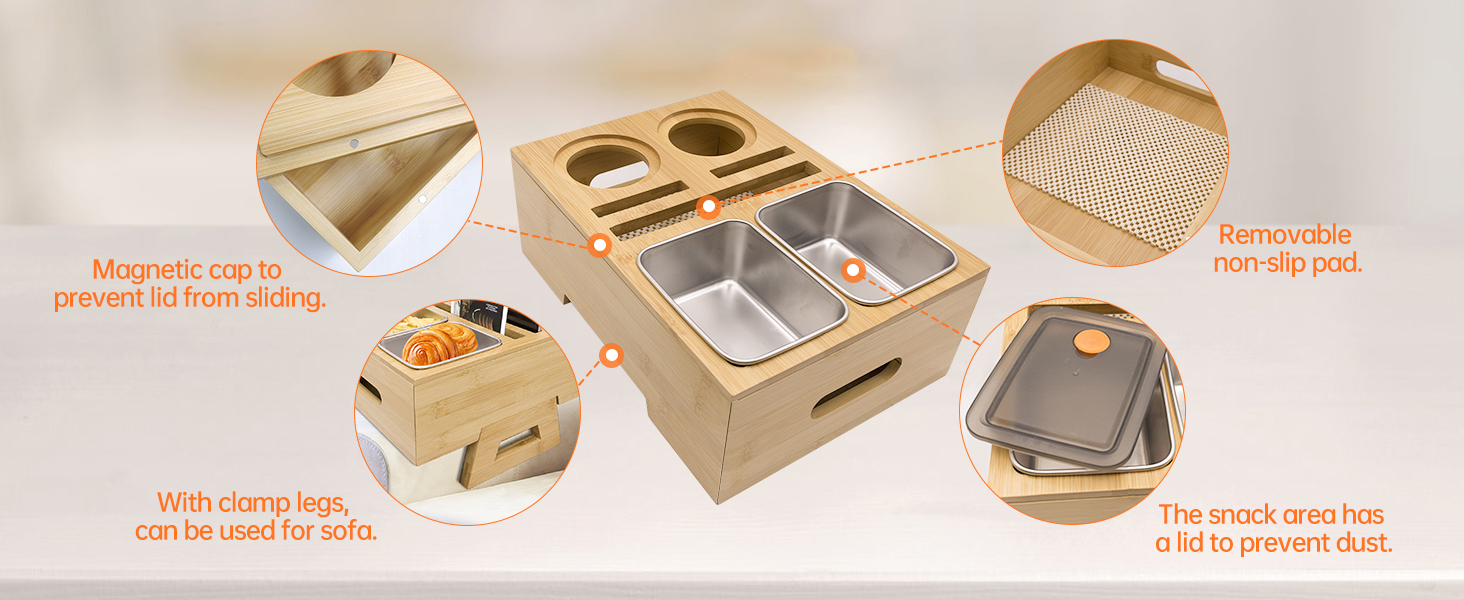 Magnetic cap to
prevent lid from sliding.

With clamp legs,
can be used for sofa.

Removable
non-slip pad.

The snack area has
a lid to prevent dust.