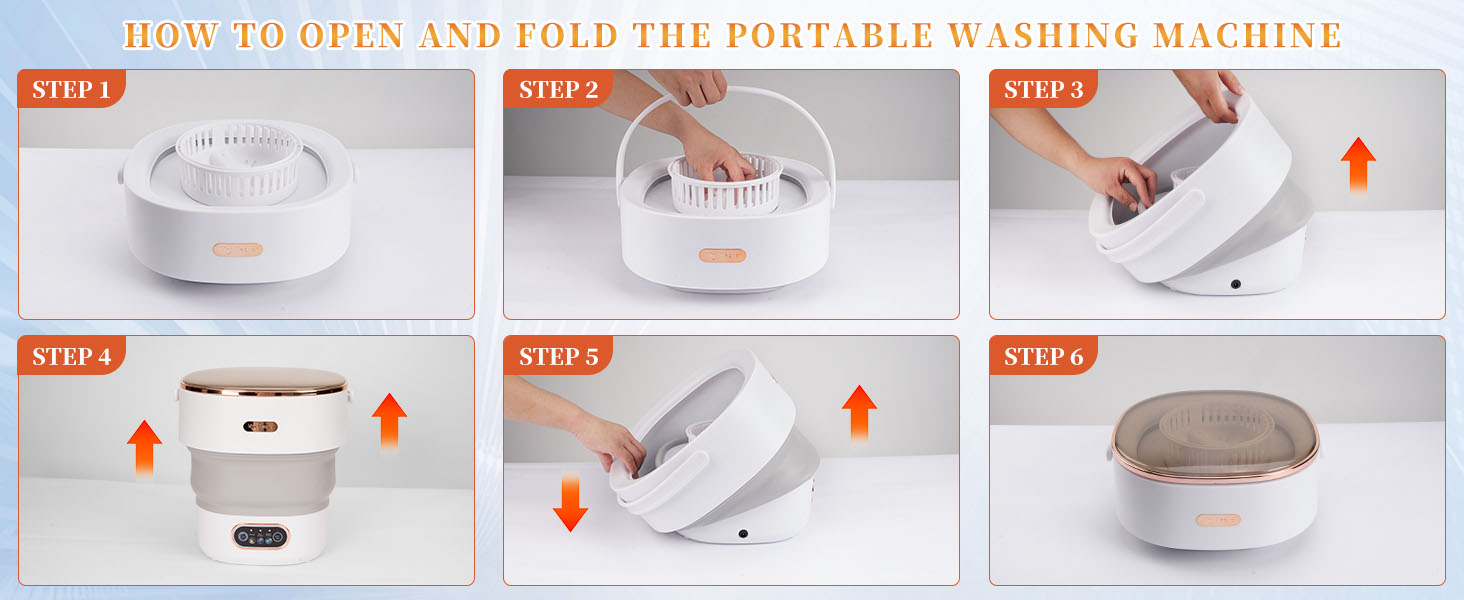 HOW TO OPEN AND FOLD THE PORTABLE WASHING MACHINE

STEP 1

STEP 2

STEP 3

STEP 4

STEP 5

STEP 6