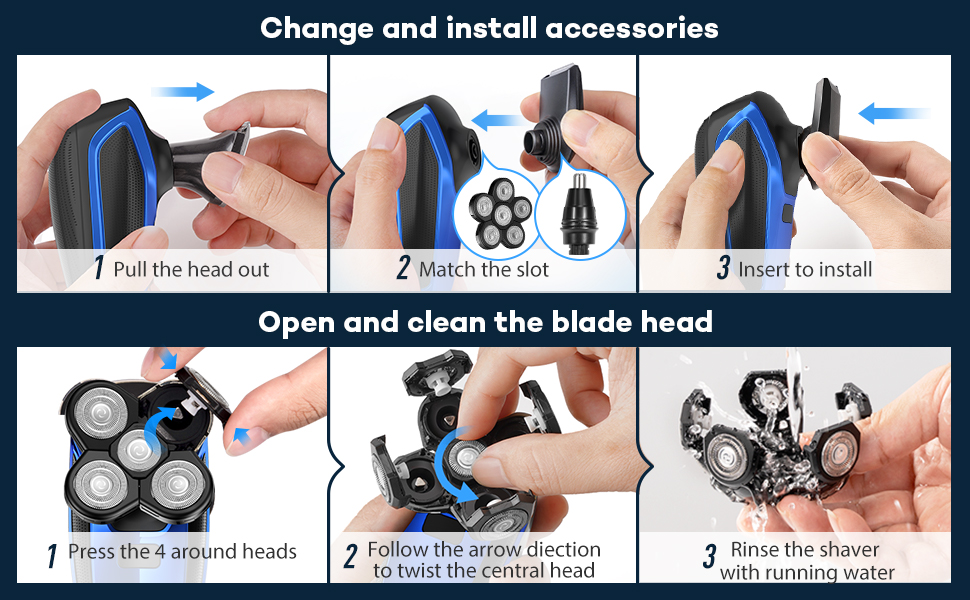 Change and install accessories

1 Pull the head out

2 Match the slot

3 Insert to install

Open and clean the blade head

1 Press the 4 around heads

2 Follow the arrow diection to twist the central head

3 Rinse the shaver with running water