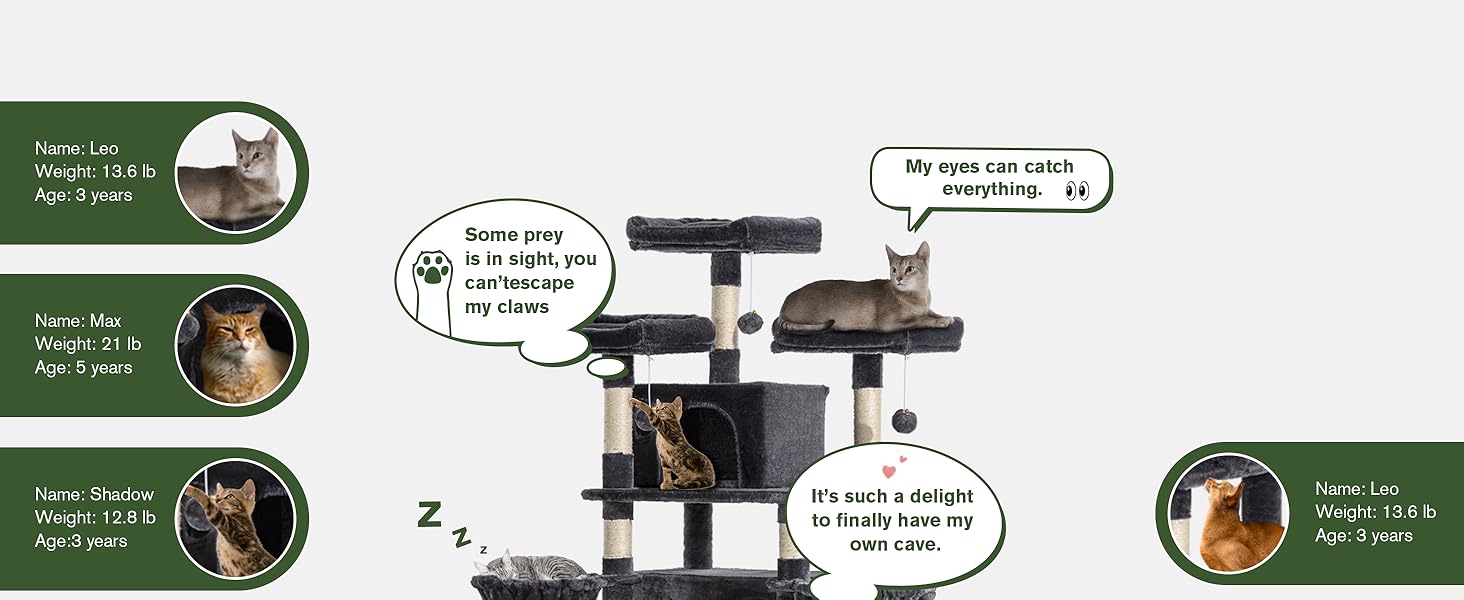 Name: Leo
Weight: 13.6 lb
Age: 3 years

Name: Max
Weight: 21 lb
Age: 5 years

Name: Shadow
Weight: 12.8 lb
Age:3 years

Some prey is in sight, you can'tescape my claws

My eyes can catch everything.

Z Z z

It's such a delight to finally have my own cave.

Name: Leo
Weight: 13.6 lb
Age: 3 years