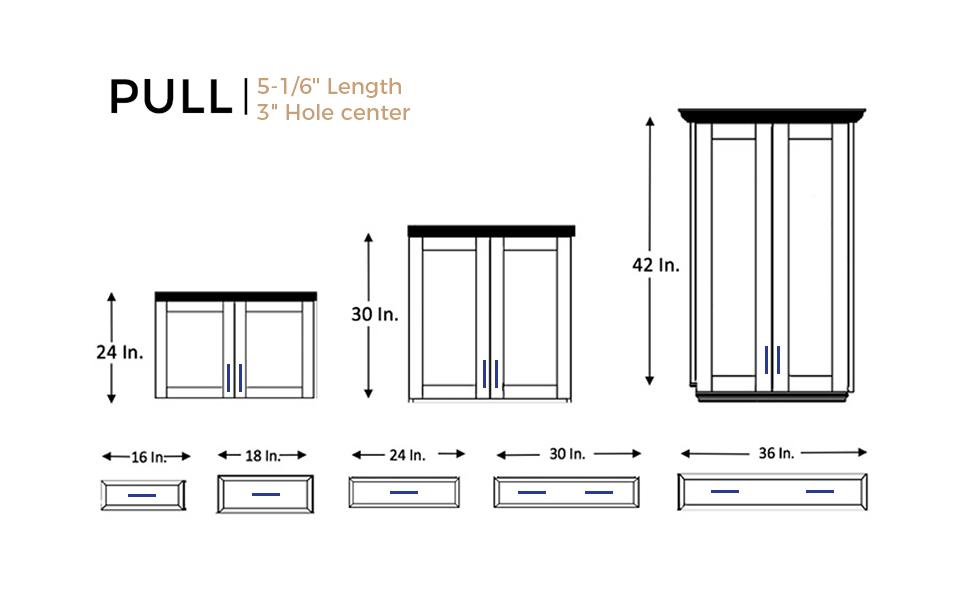 PULL | 5-1/6" Length
3" Hole center

24 In.

30 In.

42 In.

16 In.

18 In.

24 In.

30 In.

36 In.