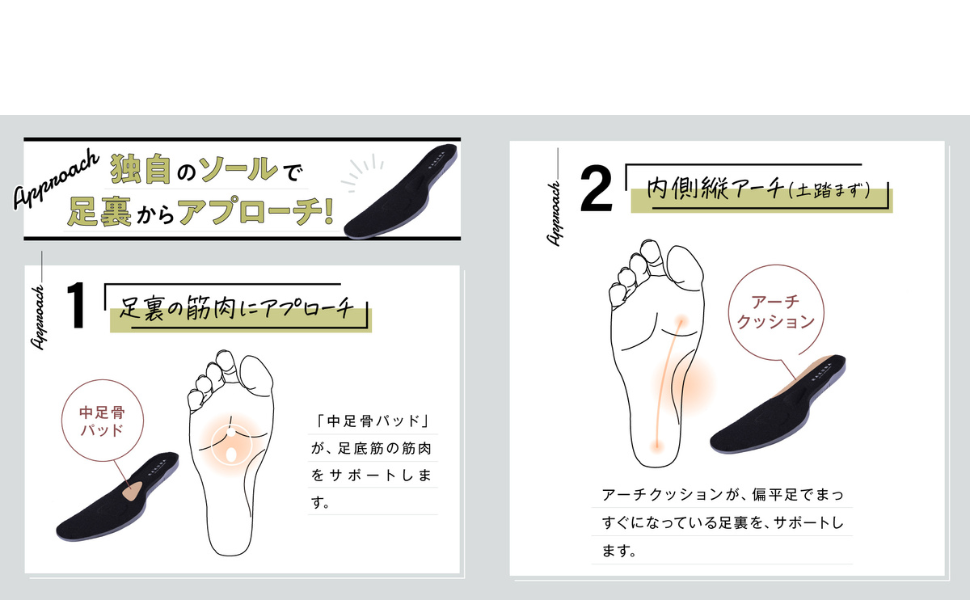 Approach 独自のソールで足裏からアプローチ!

Approach 1 足裏の筋肉にアプローチ

中足骨パッド

「中足骨パッド」が、足底筋の筋肉をサポートします。

Approach 2 内側縦アーチ(土踏まず)

アーチクッション

アーチクッションが、偏平足でまっすぐになっている足裏を、サポートします。