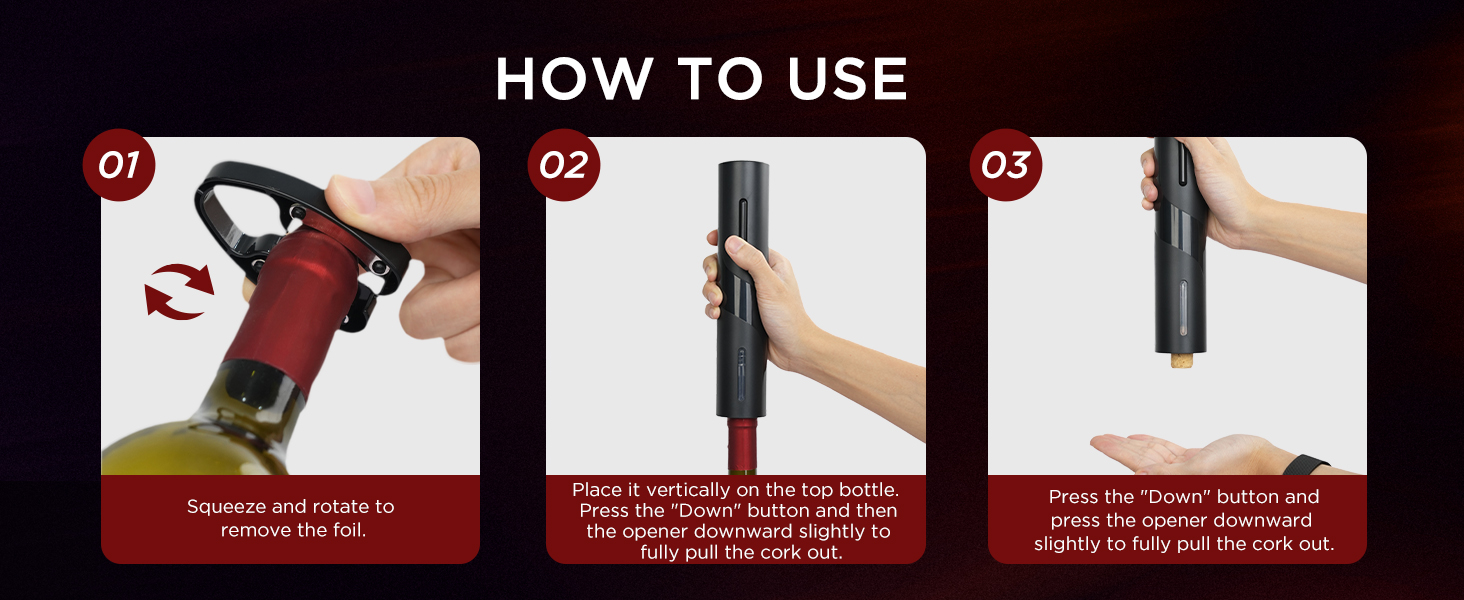 HOW TO USE

01

Squeeze and rotate to remove the foil.

02

Place it vertically on the top bottle. Press the "Down" button and then the opener downward slightly to fully pull the cork out.

03

Press the "Down" button and press the opener downward slightly to fully pull the cork out.