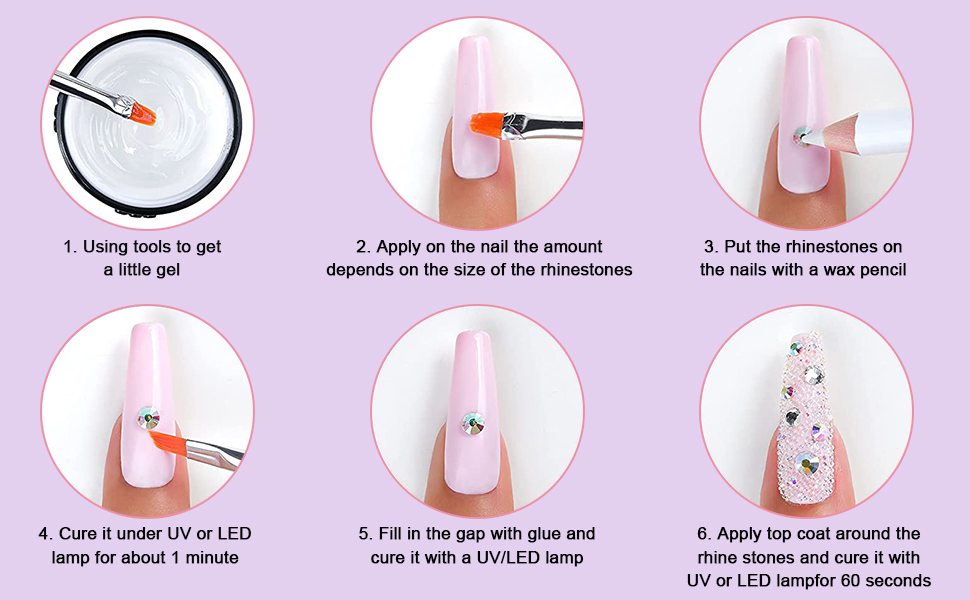 1. Using tools to get a little gel

2. Apply on the nail the amount depends on the size of the rhinestones

3. Put the rhinestones on the nails with a wax pencil

4. Cure it under UV or LED lamp for about 1 minute

5. Fill in the gap with glue and cure it with a UV/LED lamp

6. Apply top coat around the rhine stones and cure it with UV or LED lampfor 60 seconds