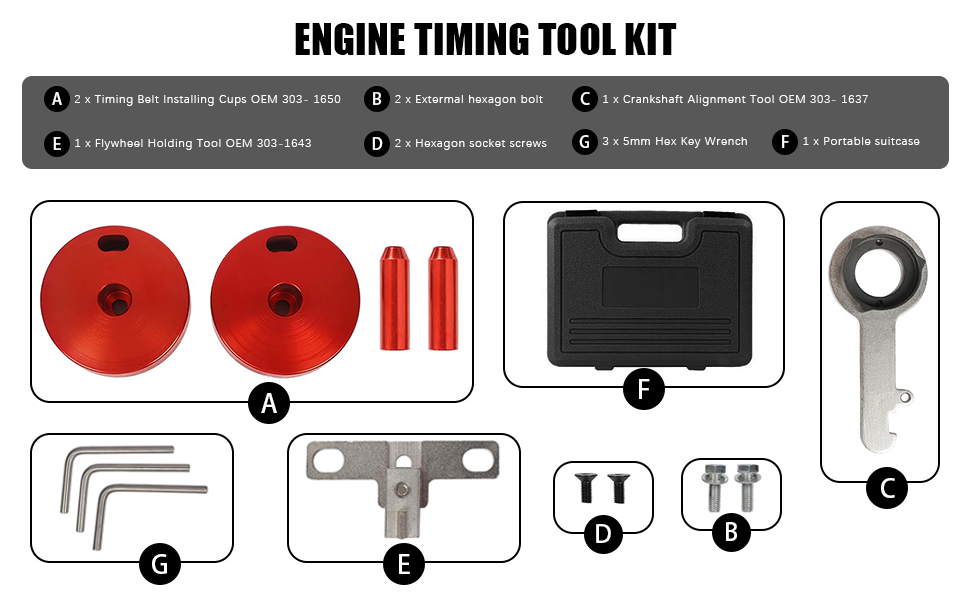 ENGINE TIMING TOOL KIT

A 2 x Timing Belt Installing Cups OEM 303- 1650
B 2 x Extermal hexagon bolt
C 1 x Crankshaft Alignment Tool OEM 303- 1637
E 1 x Flywheel Holding Tool OEM 303-1643
D 2 x Hexagon socket screws
G 3 x 5mm Hex Key Wrench
F 1 x Portable suitcase

A
F
C
G
E
D
B