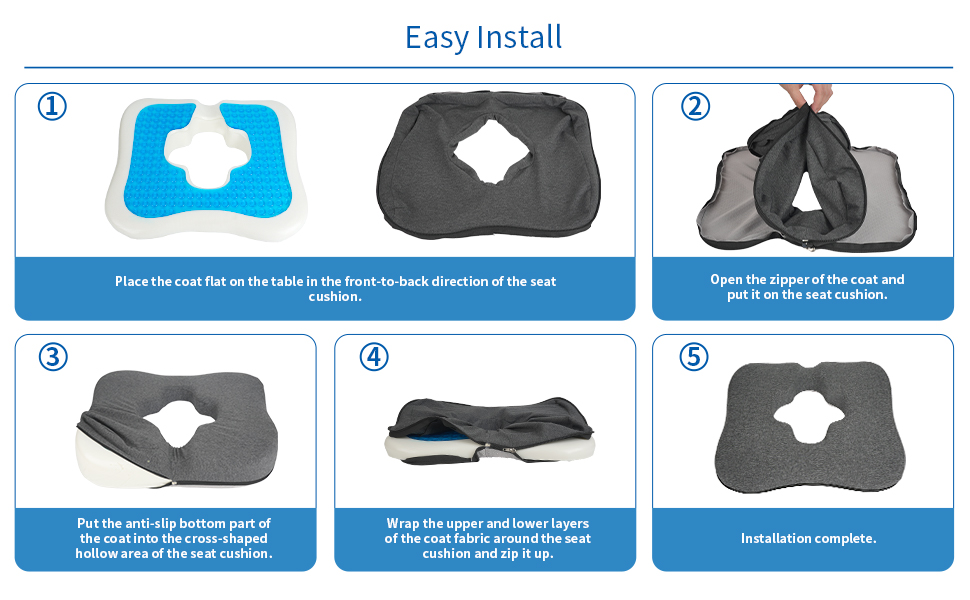 Easy Install

①

Place the coat flat on the table in the front-to-back direction of the seat cushion.

②

Open the zipper of the coat and put it on the seat cushion.

③

Put the anti-slip bottom part of the coat into the cross-shaped hollow area of the seat cushion.

④

Wrap the upper and lower layers of the coat fabric around the seat cushion and zip it up.

⑤

Installation complete.