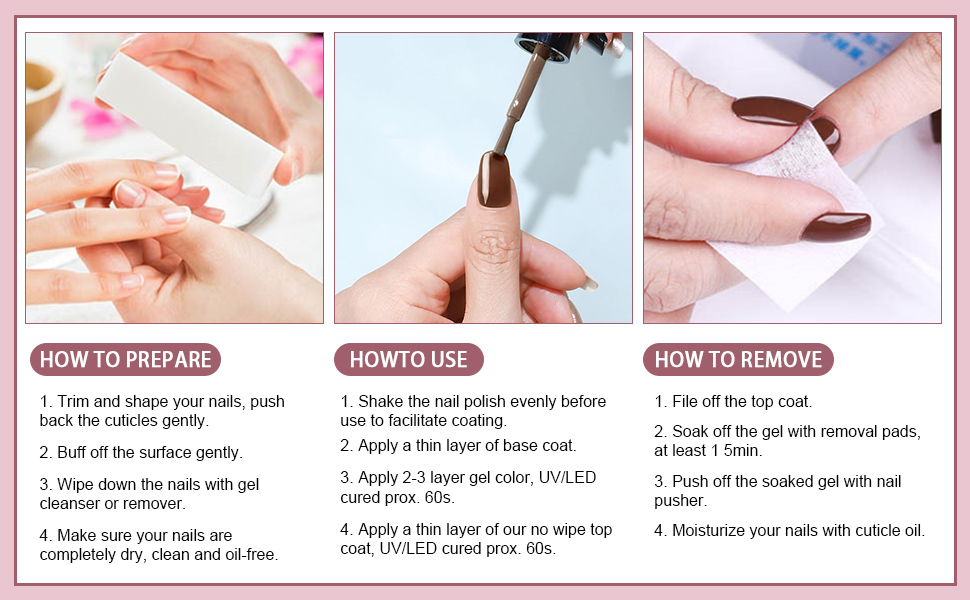 HOW TO PREPARE

1. Trim and shape your nails, push back the cuticles gently.

2. Buff off the surface gently.

3. Wipe down the nails with gel cleanser or remover.

4. Make sure your nails are completely dry, clean and oil-free.

HOWTO USE

1. Shake the nail polish evenly before use to facilitate coating.

2. Apply a thin layer of base coat.

3. Apply 2-3 layer gel color, UV/LED cured prox. 60s.

4. Apply a thin layer of our no wipe top coat, UV/LED cured prox. 60s.

HOW TO REMOVE

1. File off the top coat.

2. Soak off the gel with removal pads, at least 1 5min.

3. Push off the soaked gel with nail pusher.

4. Moisturize your nails with cuticle oil.