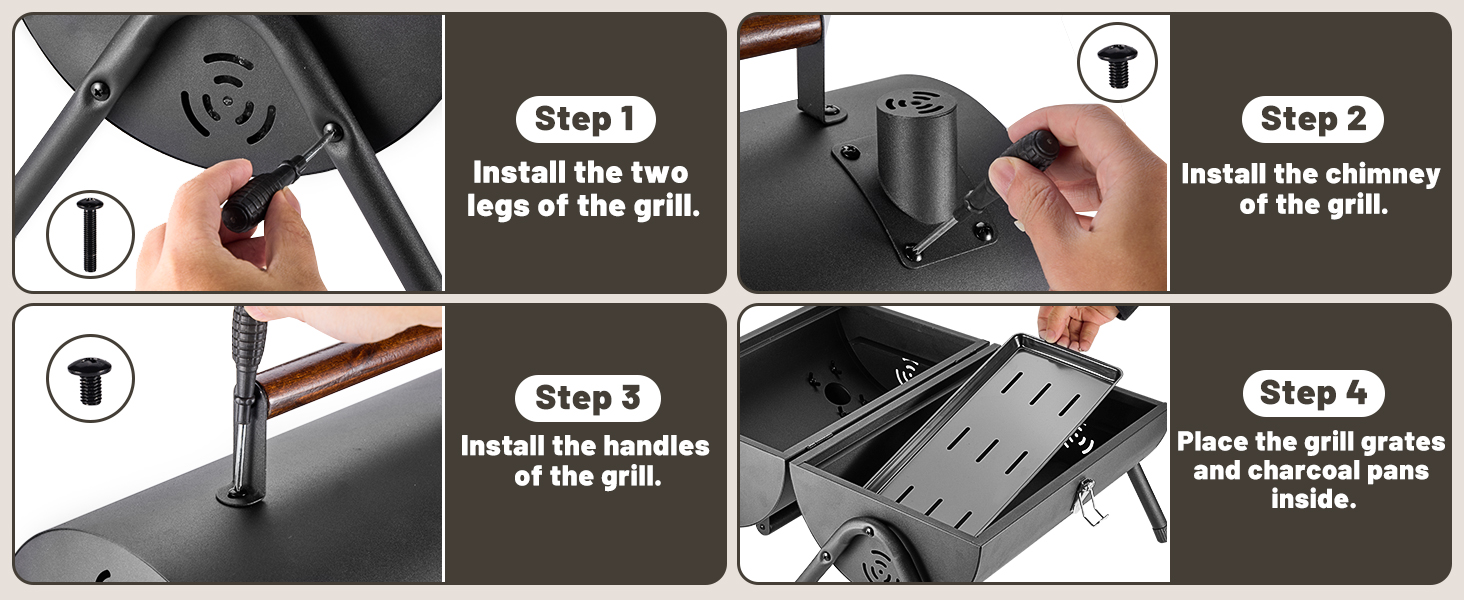 Step 1
Install the two legs of the grill.

Step 2
Install the chimney of the grill.

Step 3
Install the handles of the grill.

Step 4
Place the grill grates and charcoal pans inside.