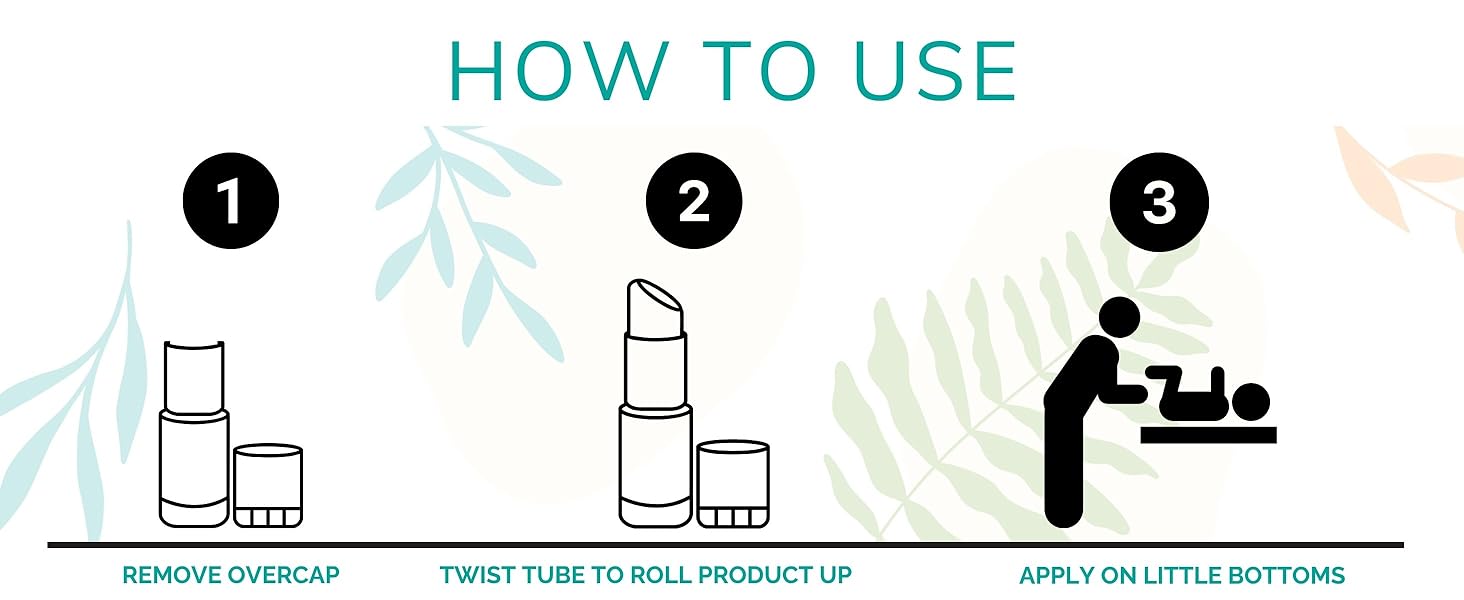 HOW TO USE

1

2

3

REMOVE OVERCAP

TWIST TUBE TO ROLL PRODUCT UP

APPLY ON LITTLE BOTTOMS