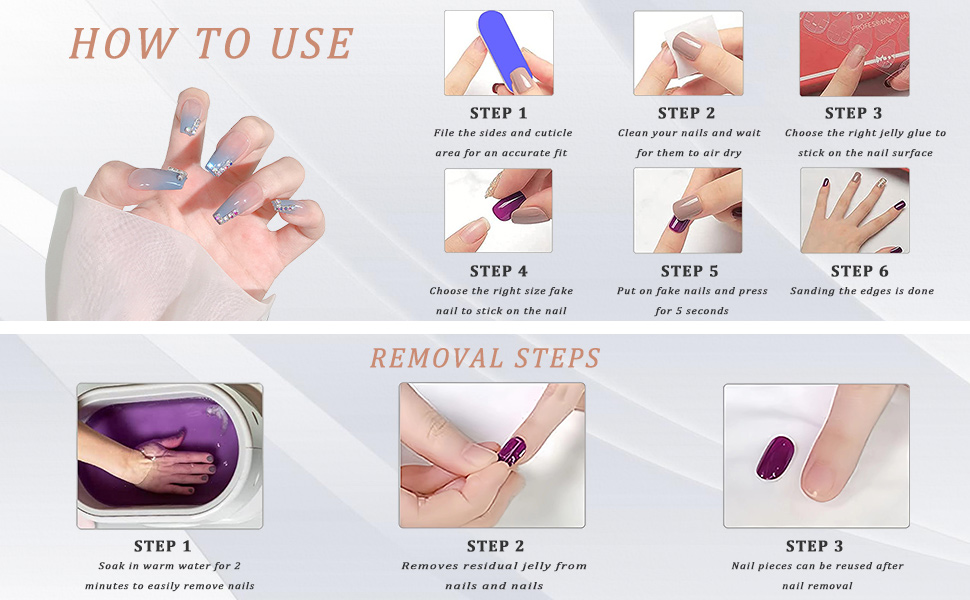 HOW TO USE

STEP 1
File the sides and cuticle area for an accurate fit

STEP 2
Clean your nails and wait for them to air dry

STEP 3
Choose the right jelly glue to stick on the nail surface

STEP 4
Choose the right size fake nail to stick on the nail

STEP 5
Put on fake nails and press for 5 seconds

STEP 6
Sanding the edges is done

REMOVAL STEPS

STEP 1
Soak in warm water for 2 minutes to easily remove nails

STEP 2
Removes residual jelly from nails and nails

STEP 3
Nail pieces can be reused after nail removal