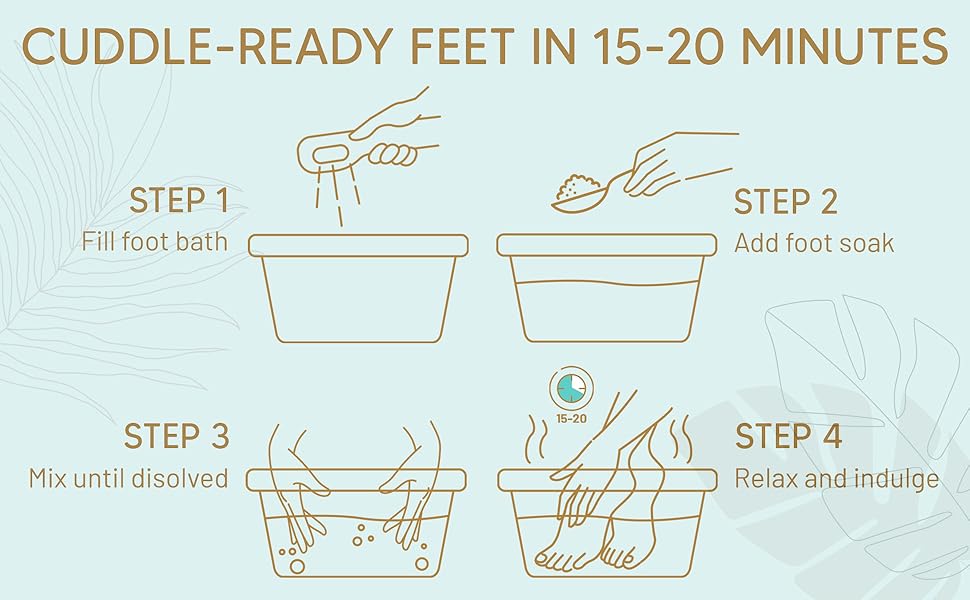 CUDDLE-READY FEET IN 15-20 MINUTES

STEP 1
Fill foot bath

STEP 2
Add foot soak

STEP 3
Mix until disolved

15-20

STEP 4
Relax and indulge