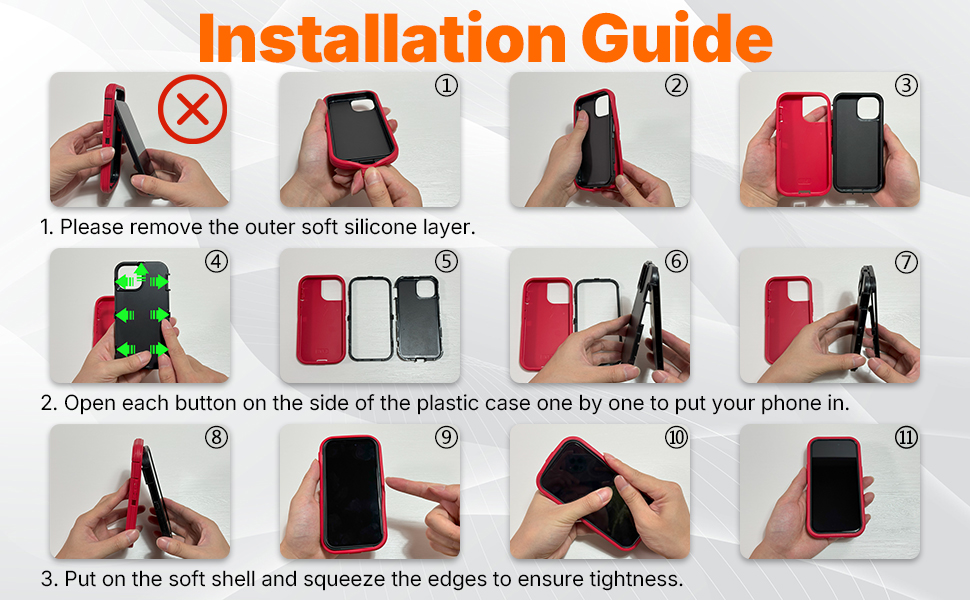 Installation Guide

①

②

③

1. Please remove the outer soft silicone layer.

④

⑤

⑥

⑦

2. Open each button on the side of the plastic case one by one to put your phone in.

⑧

⑨

⑩

⑪

3. Put on the soft shell and squeeze the edges to ensure tightness.